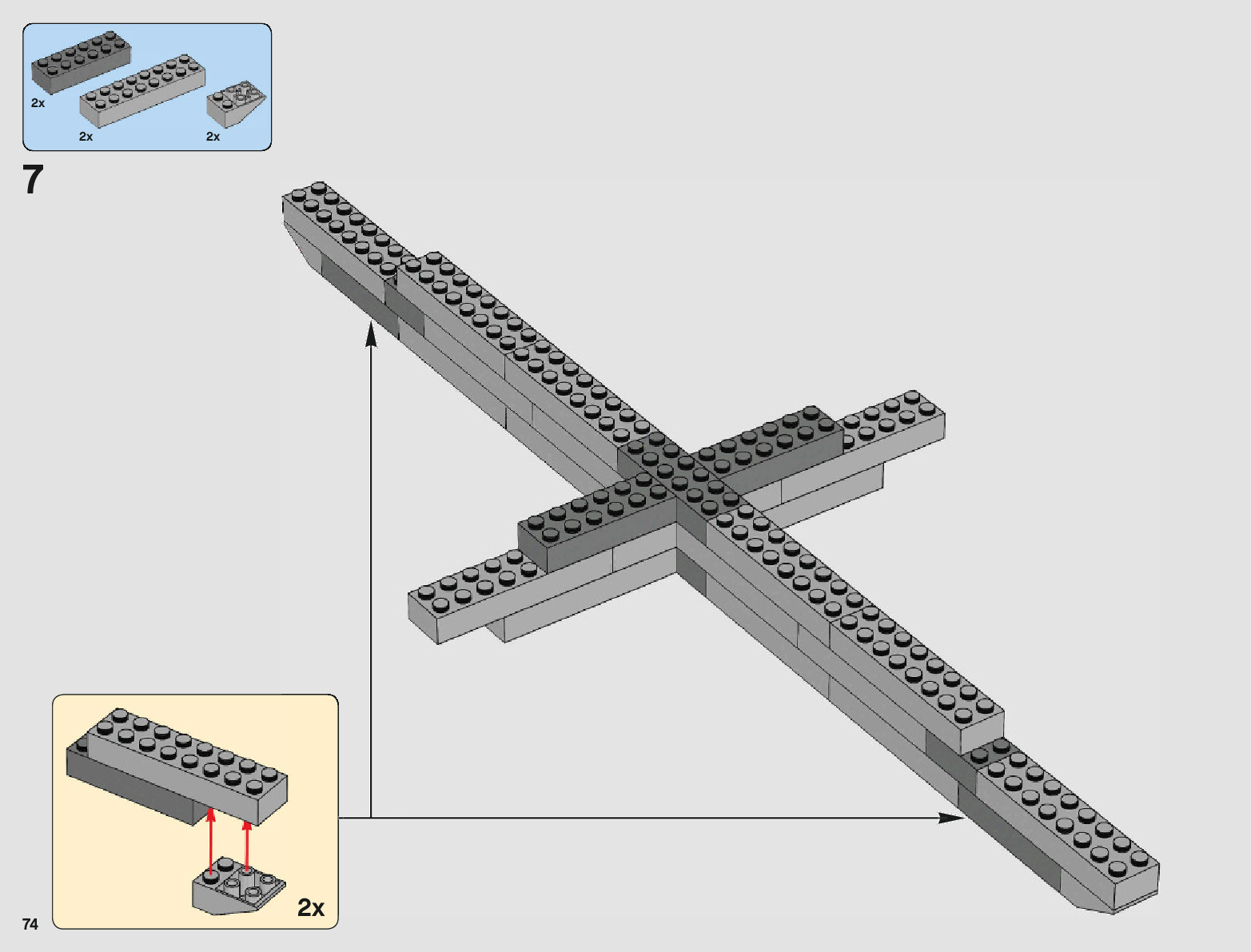 2x
2x
2x

7

2x

74