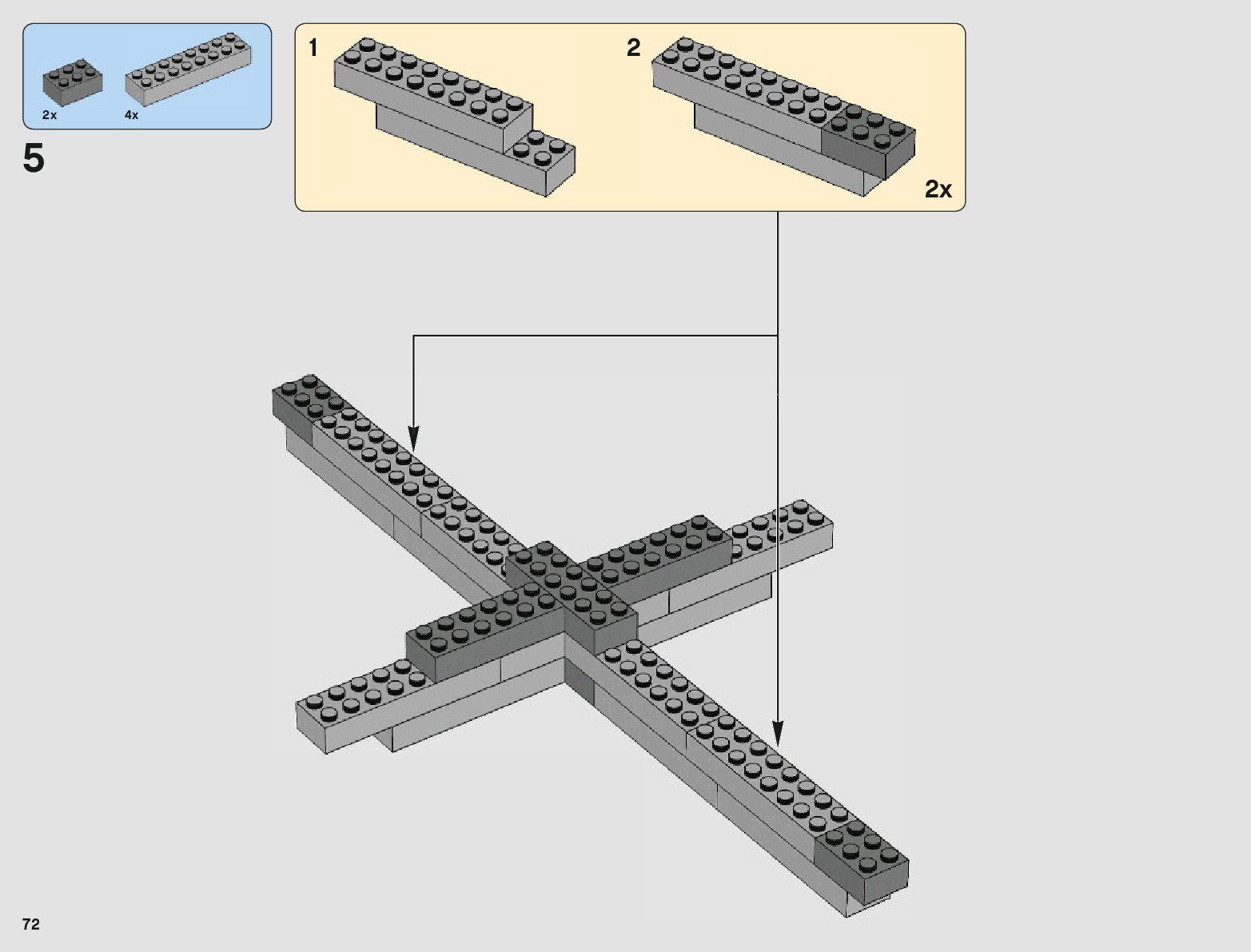 2x
4x

5

1

2

2x

72