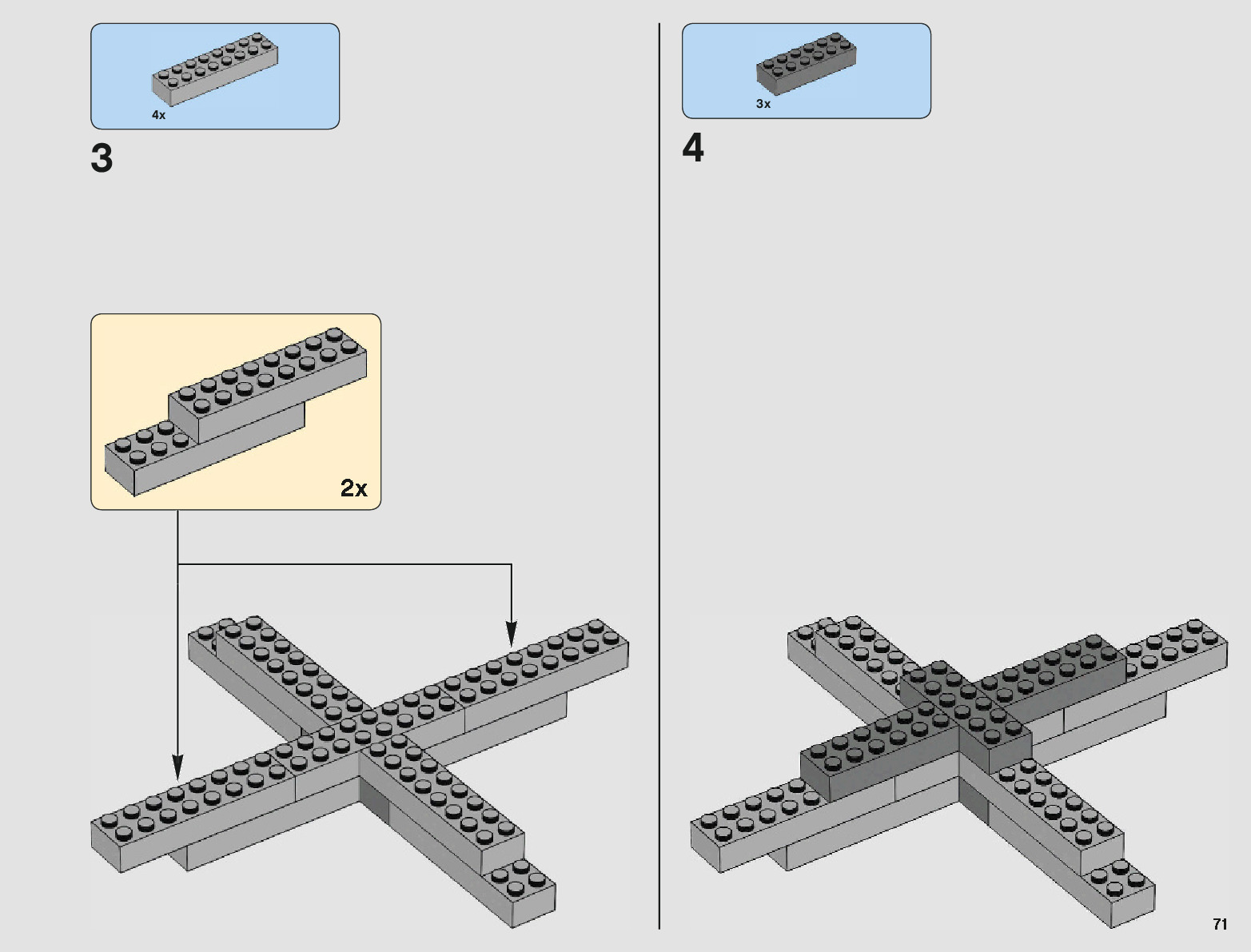 4x

3

2x

3x

4

71