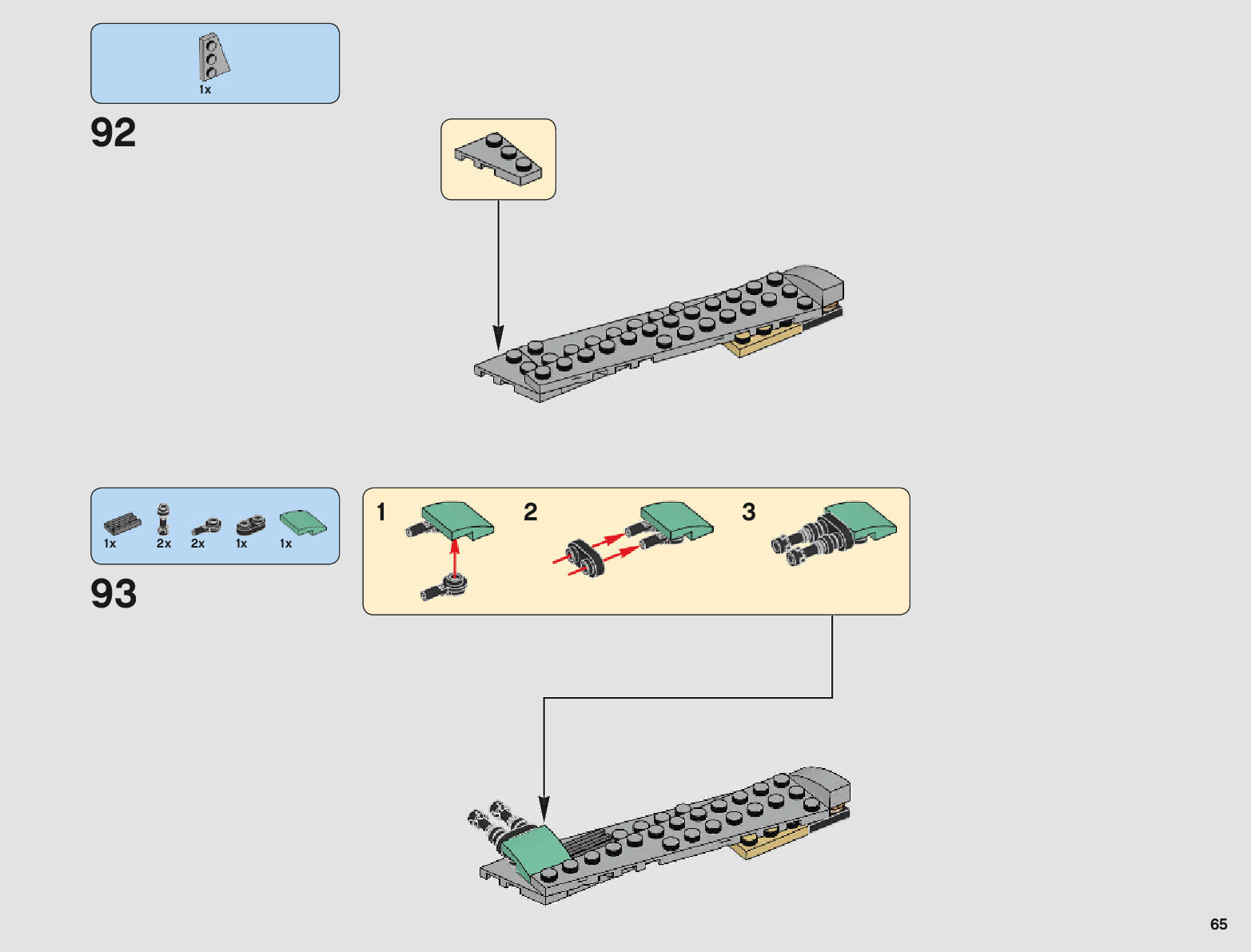 1x

92

1x 2x 2x 1x 1x

93

1

2

3

65