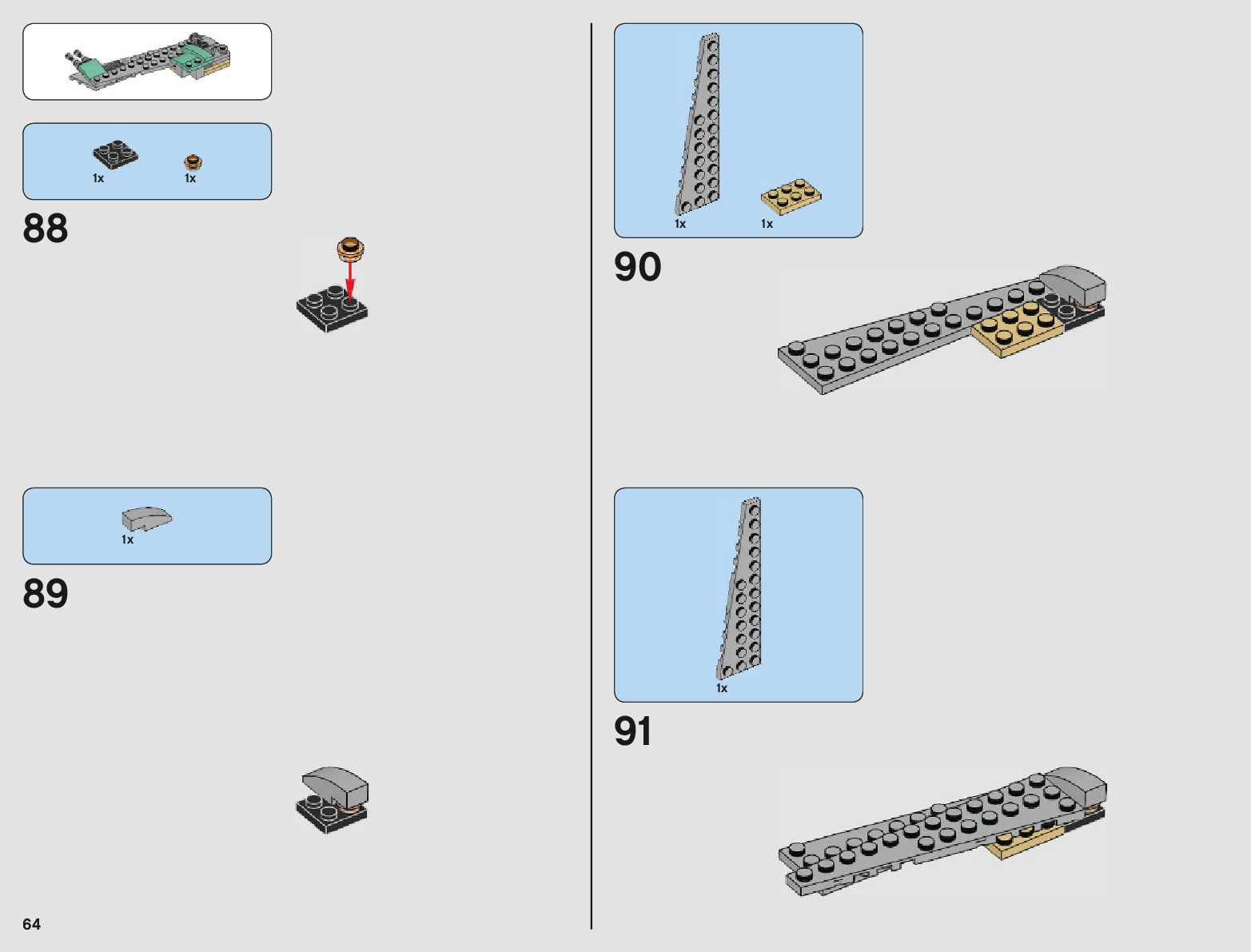 1x 1x

88

1x

89

64

1x 1x

90

1x

91