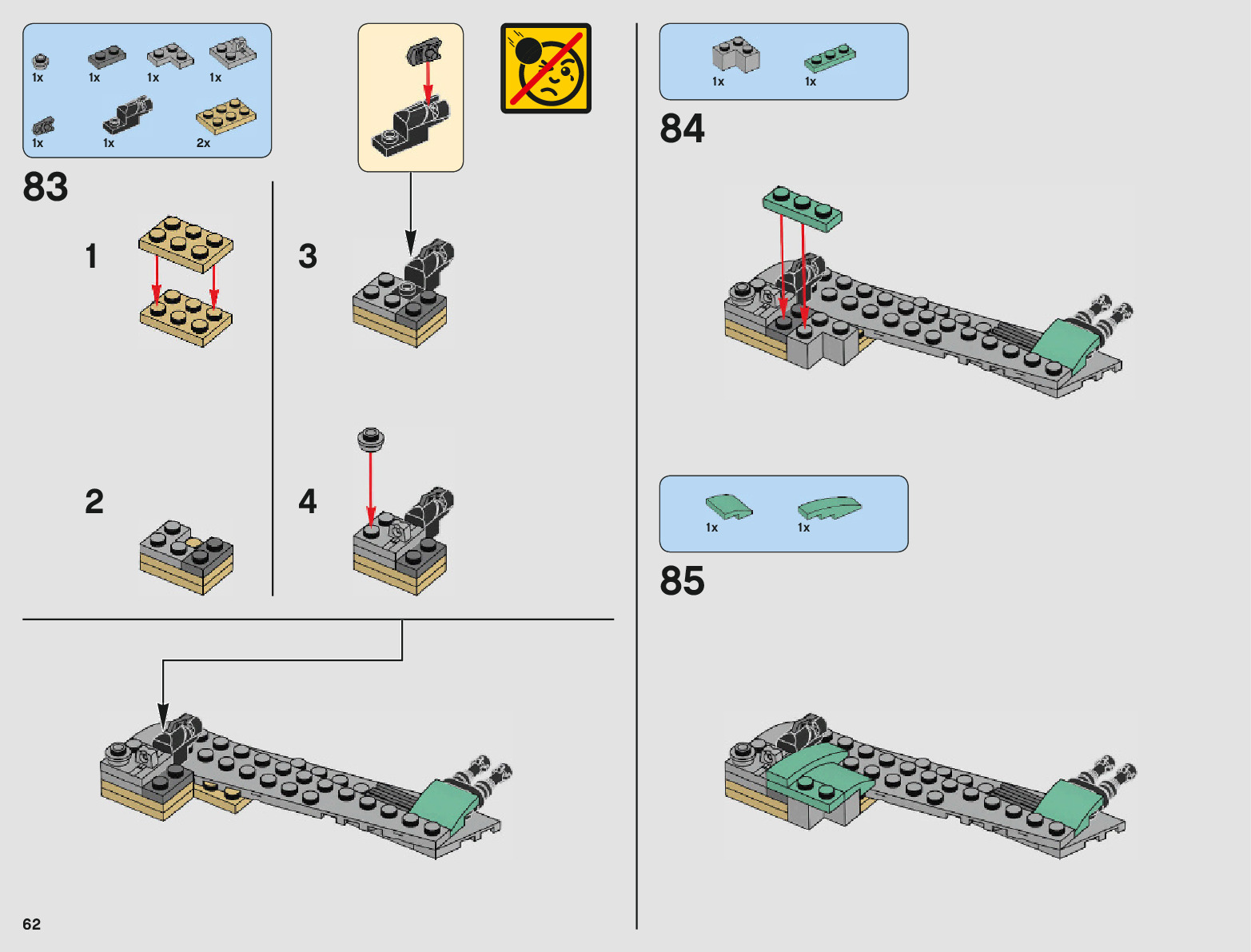 1x 1x 1x 1x
1x 1x 2x

83

1

2

3

4

1x 1x

84

1x 1x

85

62