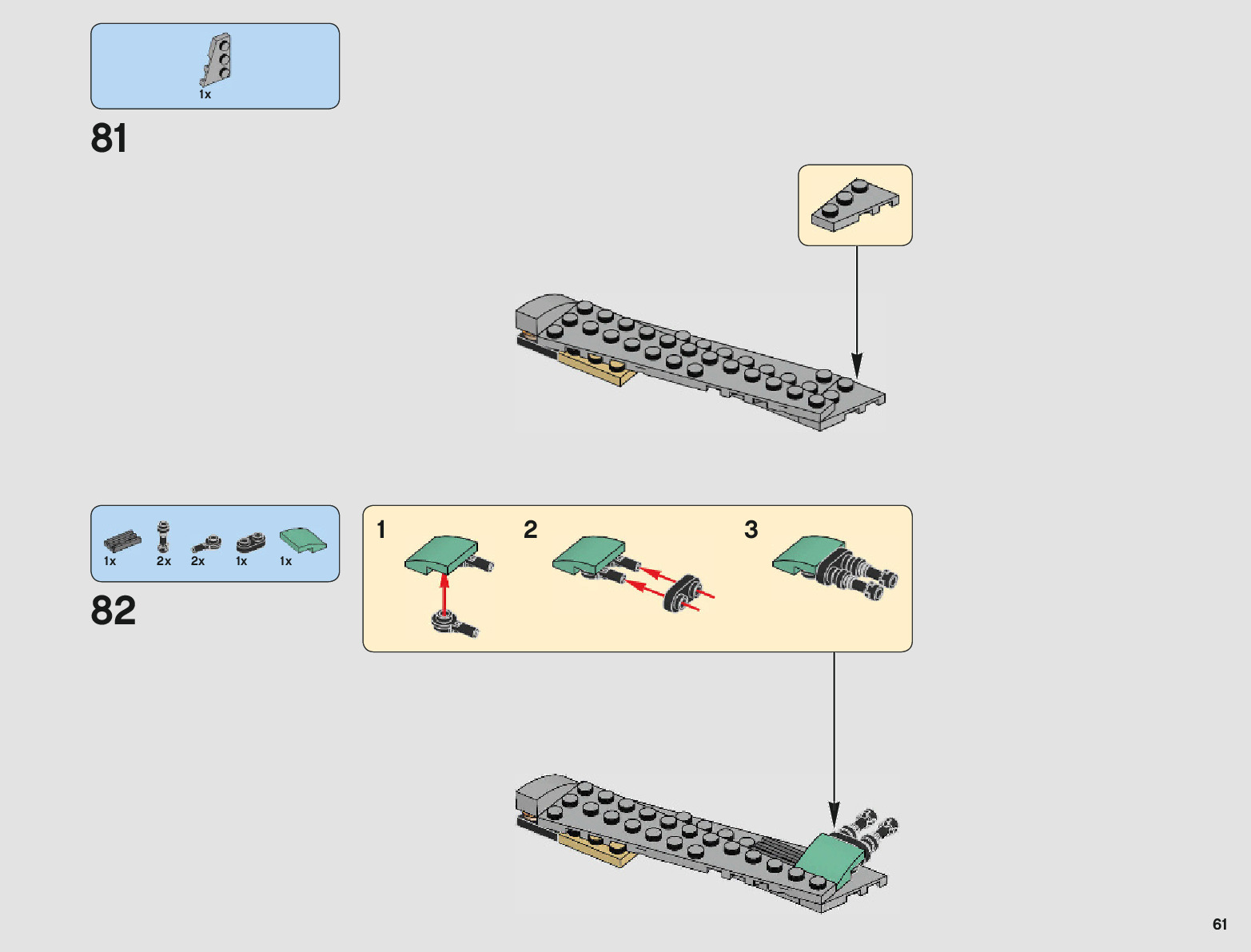 1x

81

1x 2x 2x 1x 1x

82

1

2

3

61