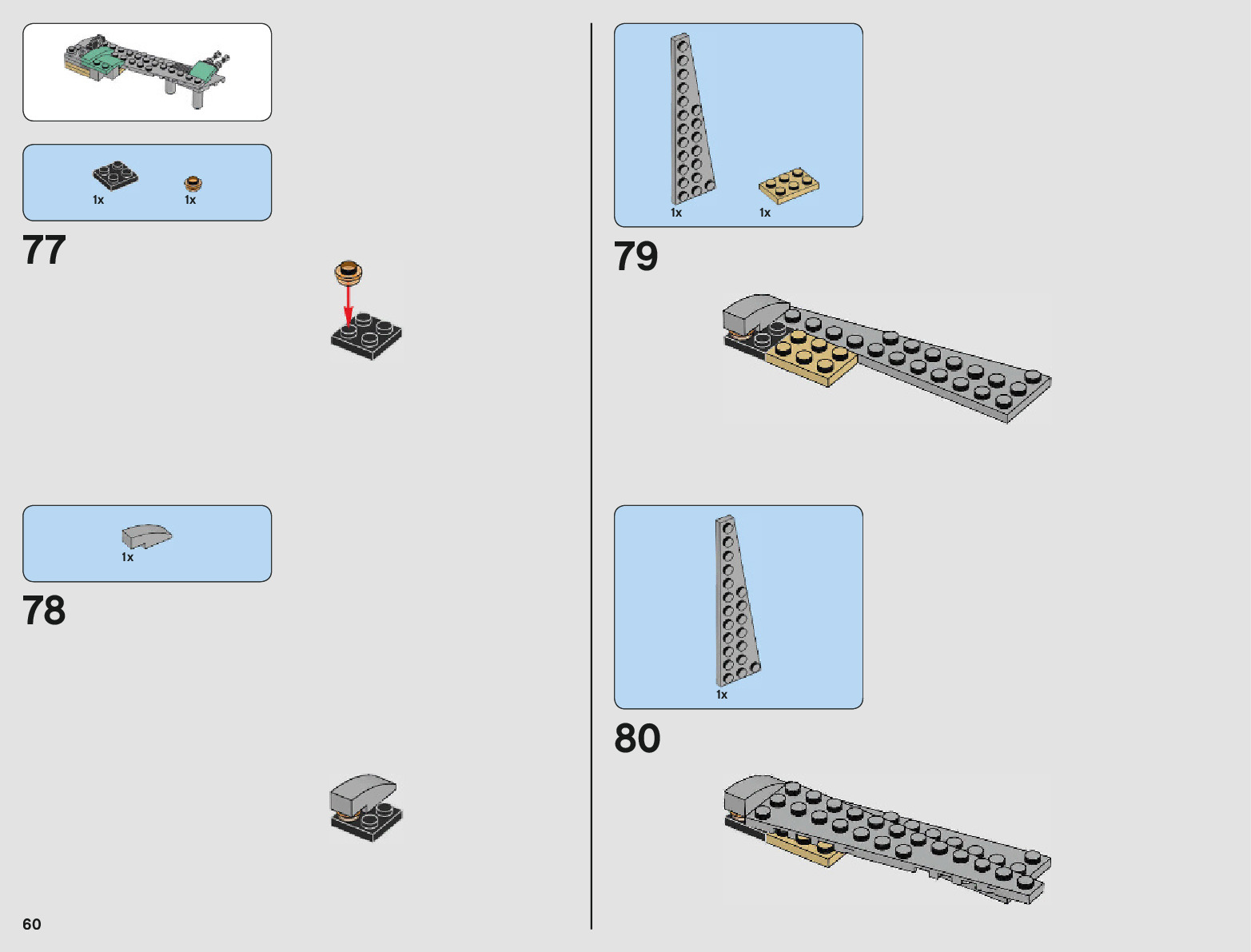 1x
1x

77

1x

78

60

1x
1x

79

1x

80