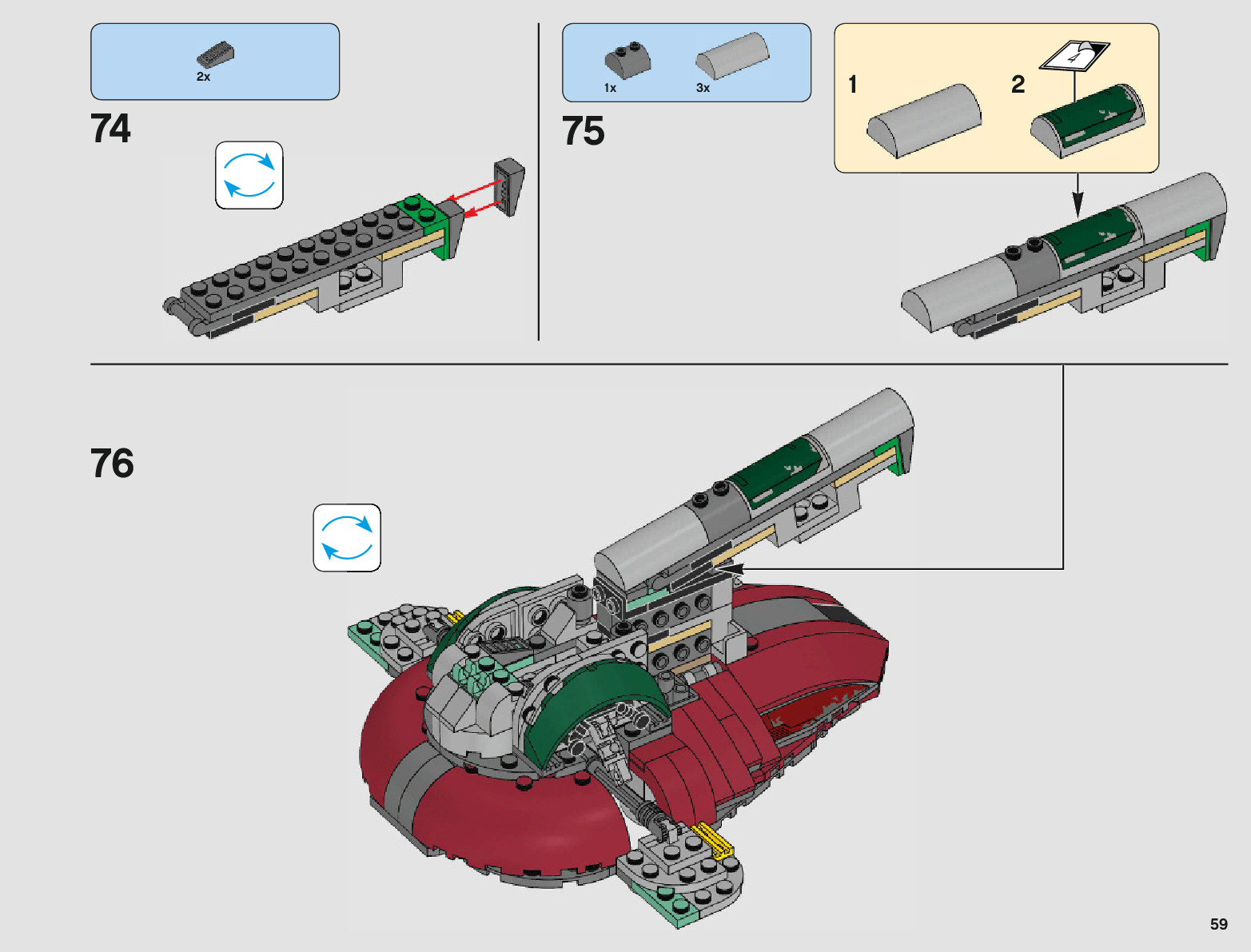 2x

74

1x

3x

75

1

2

4

76

59