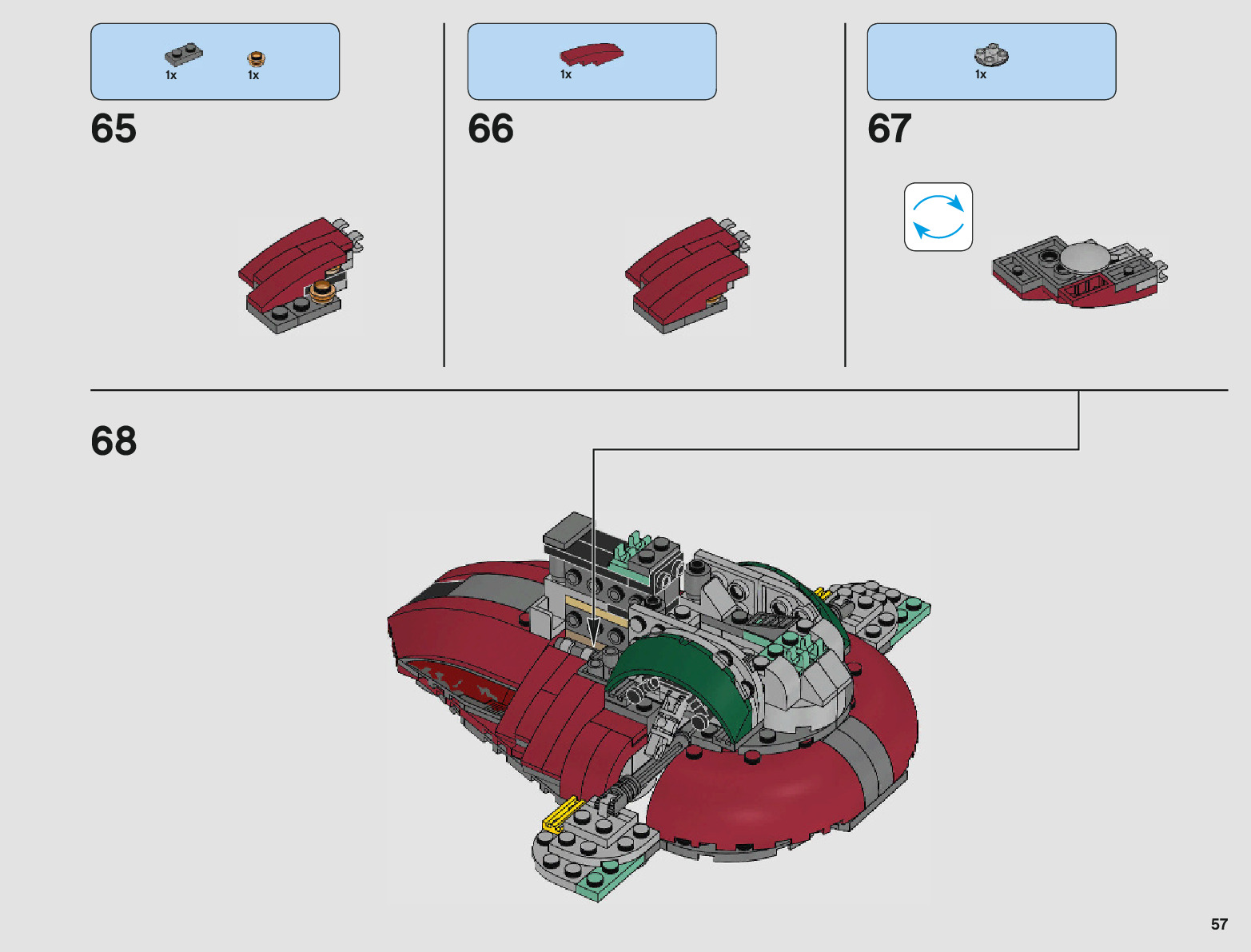 1x 1x

65

1x

66

1x

67

68

57