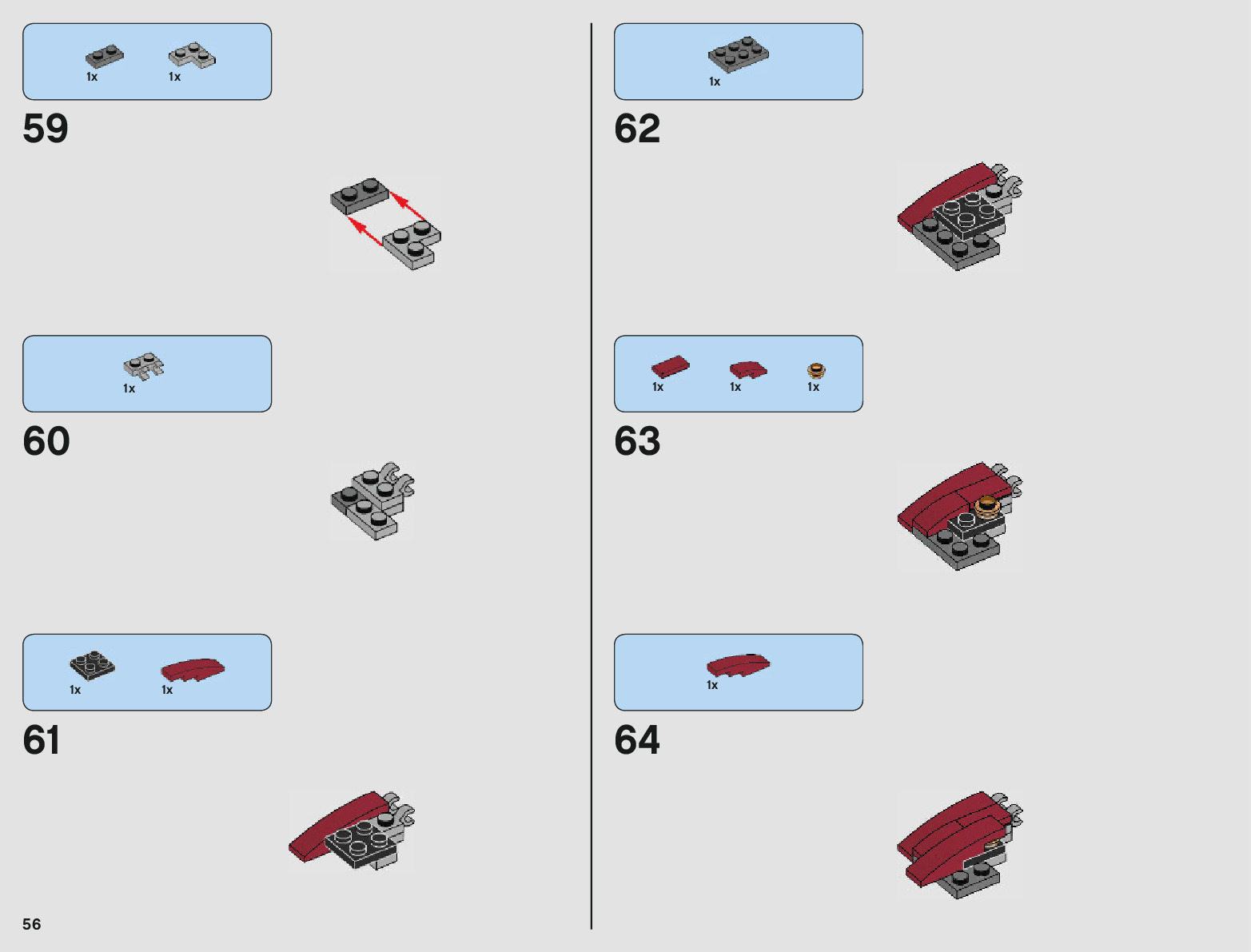 1x 1x

59

1x

60

1x 1x

61

56

1x

62

1x 1x 1x

63

1x

64