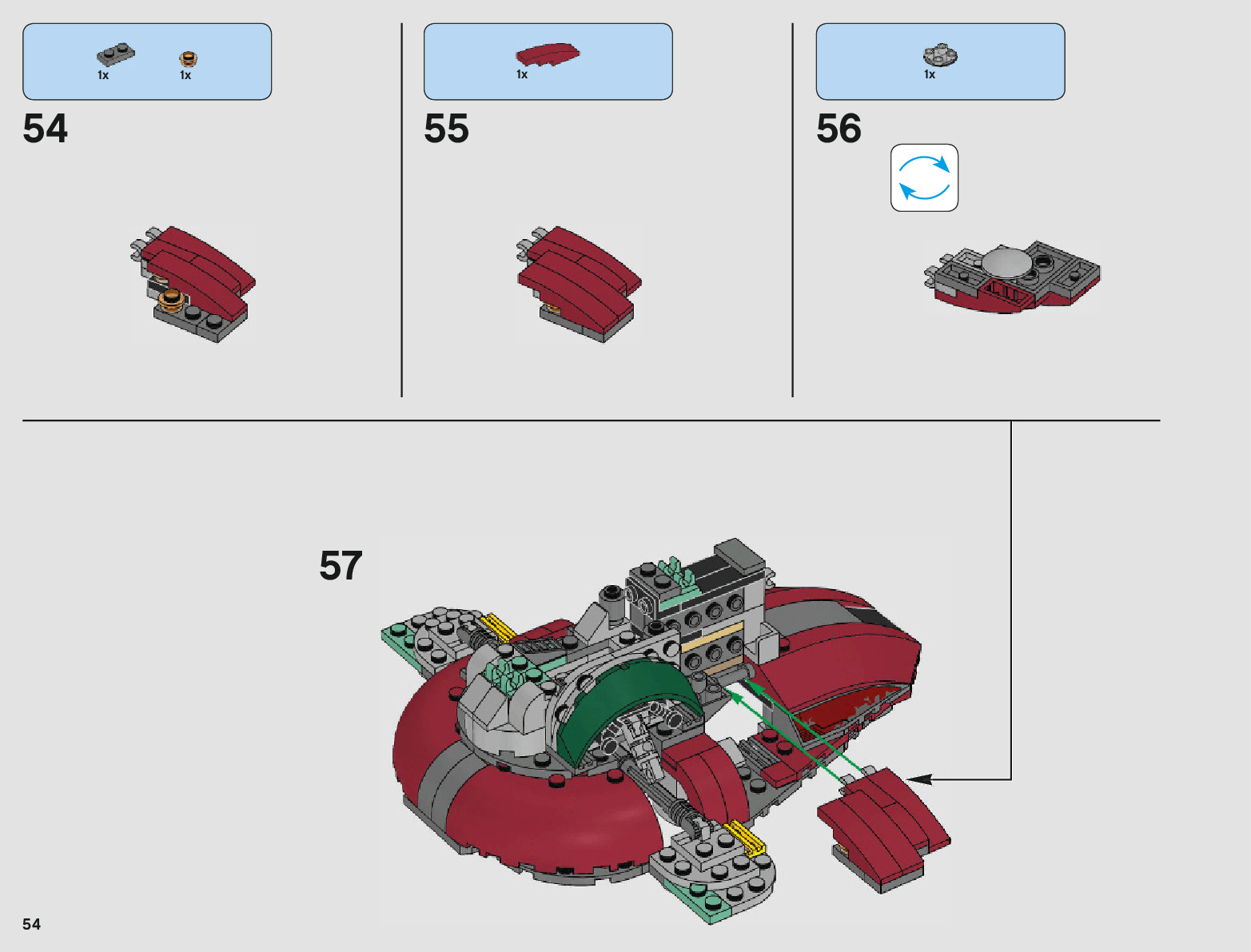 1x 1x

54

1x

55

1x

56

57

54