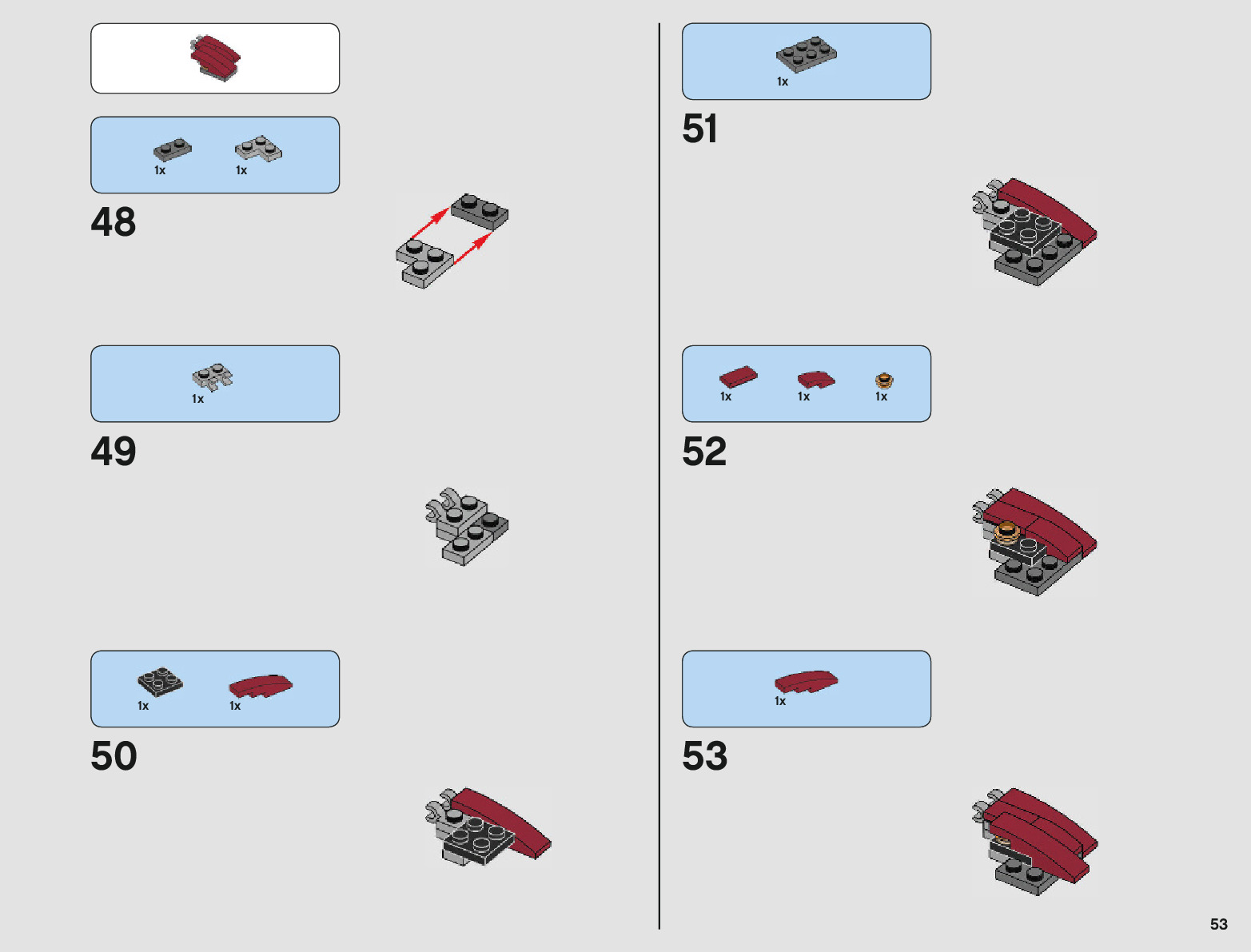 1x 1x

48

1x

49

1x 1x

50

1x

51

1x 1x 1x

52

1x

53

53