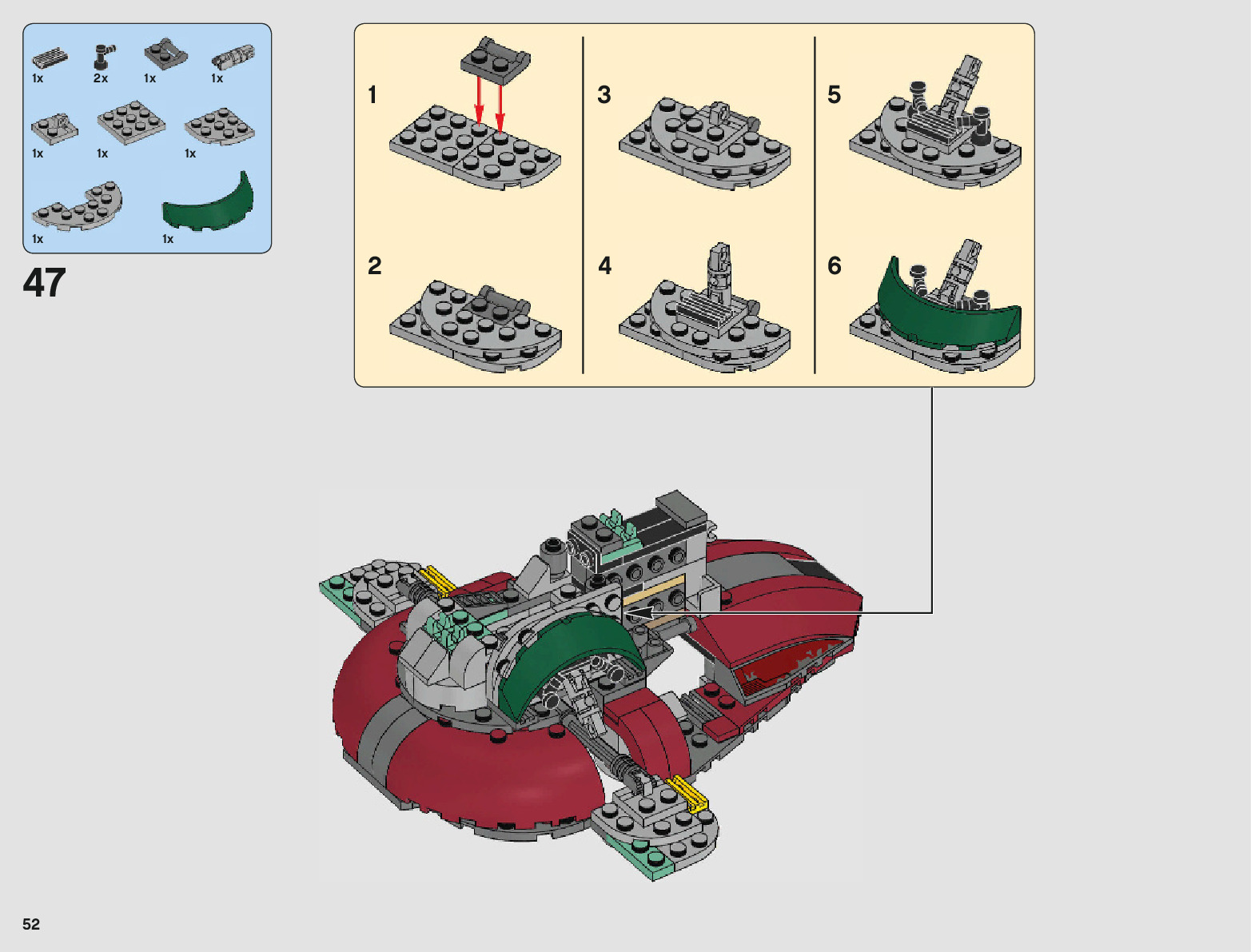 1x 2x 1x 1x

1x 1x 1x

1x 1x

47

1

2

3

4

5

6

52