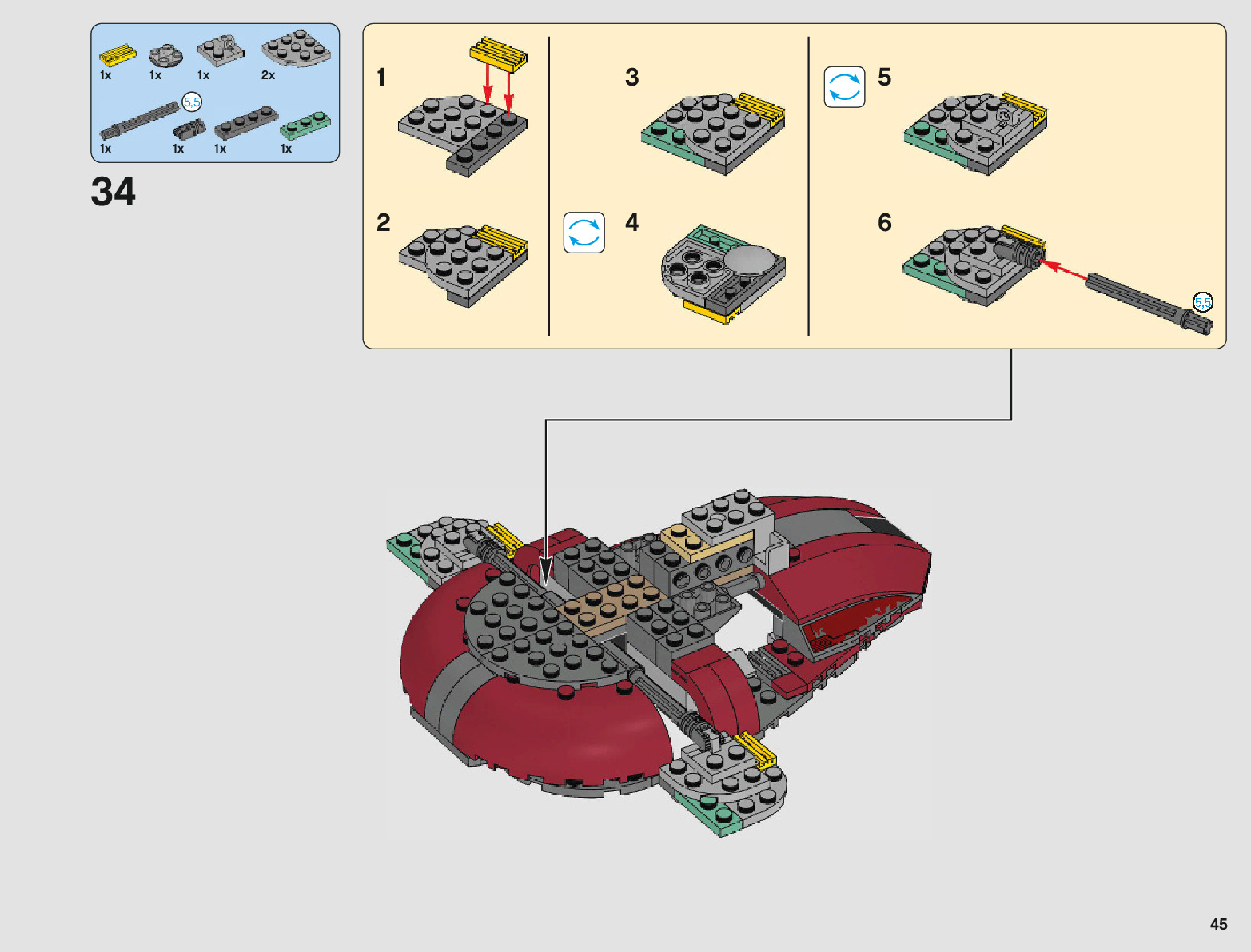 1x 1x 1x 2x

5,5

1x 1x 1x 1x

34

1

2

3

4

5

6

5,5

45