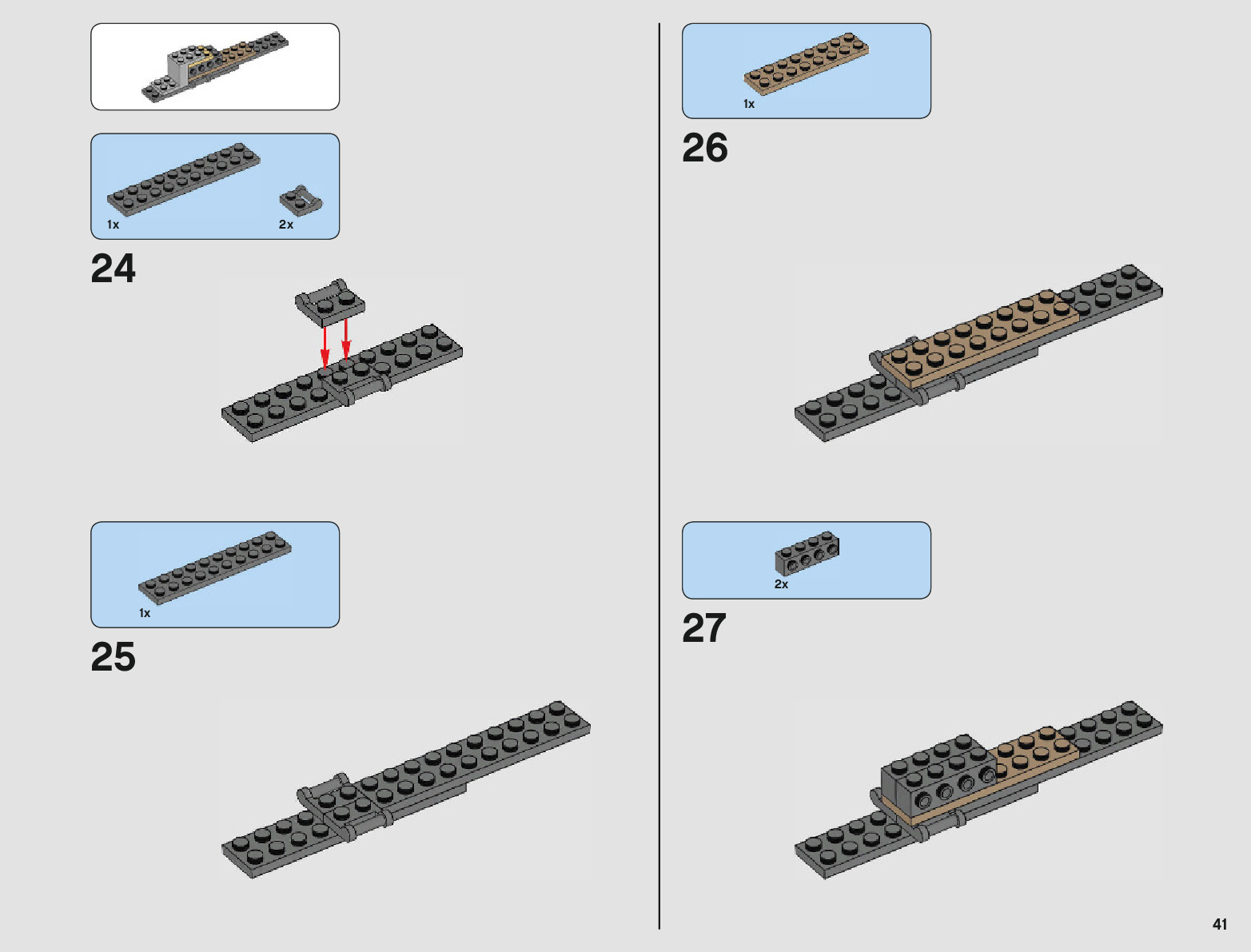 1x

2x

24

1x

25

1x

26

2x

27

41