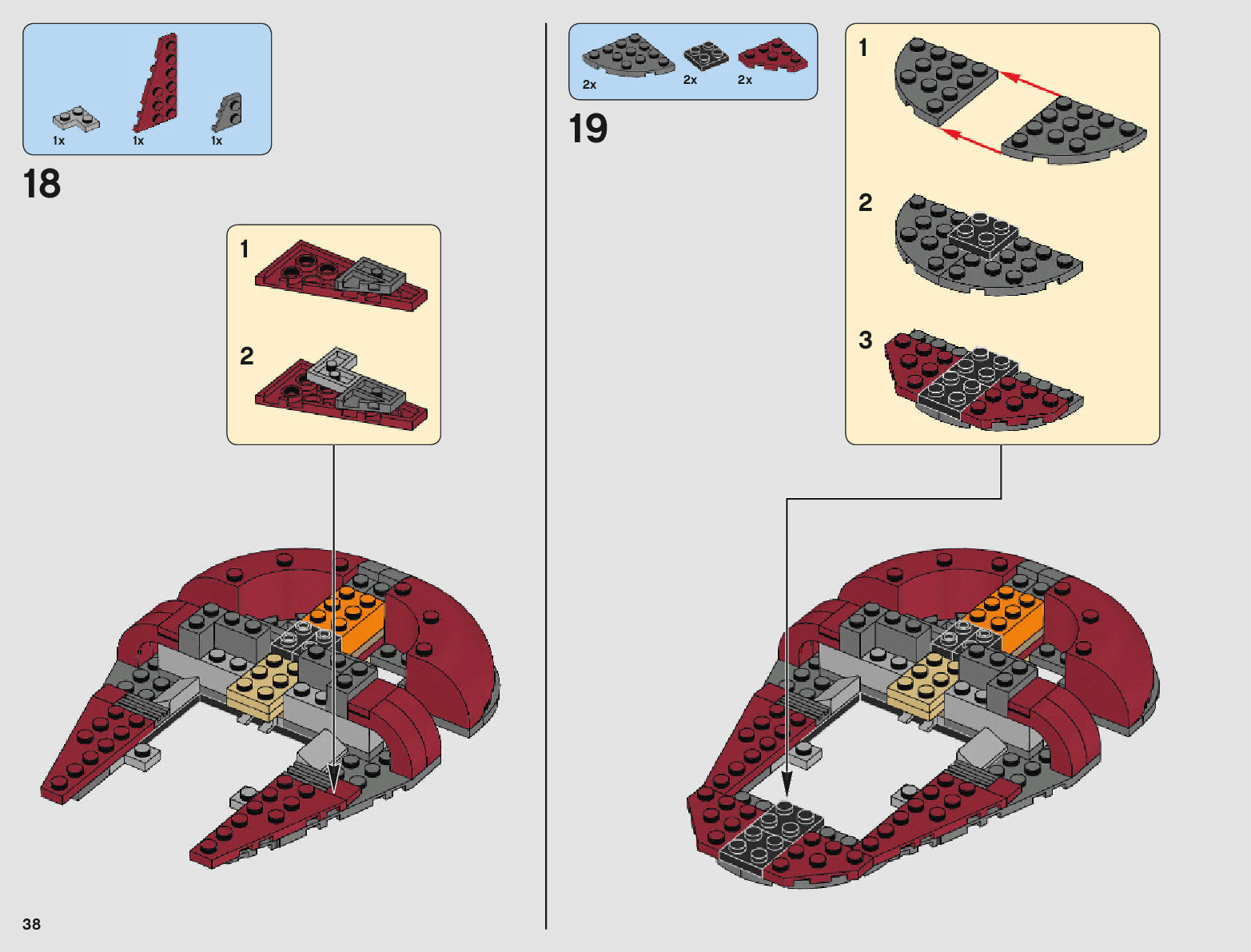 1x 1x 1x

18

1

2

2x 2x 2x

19

1

2

3

38