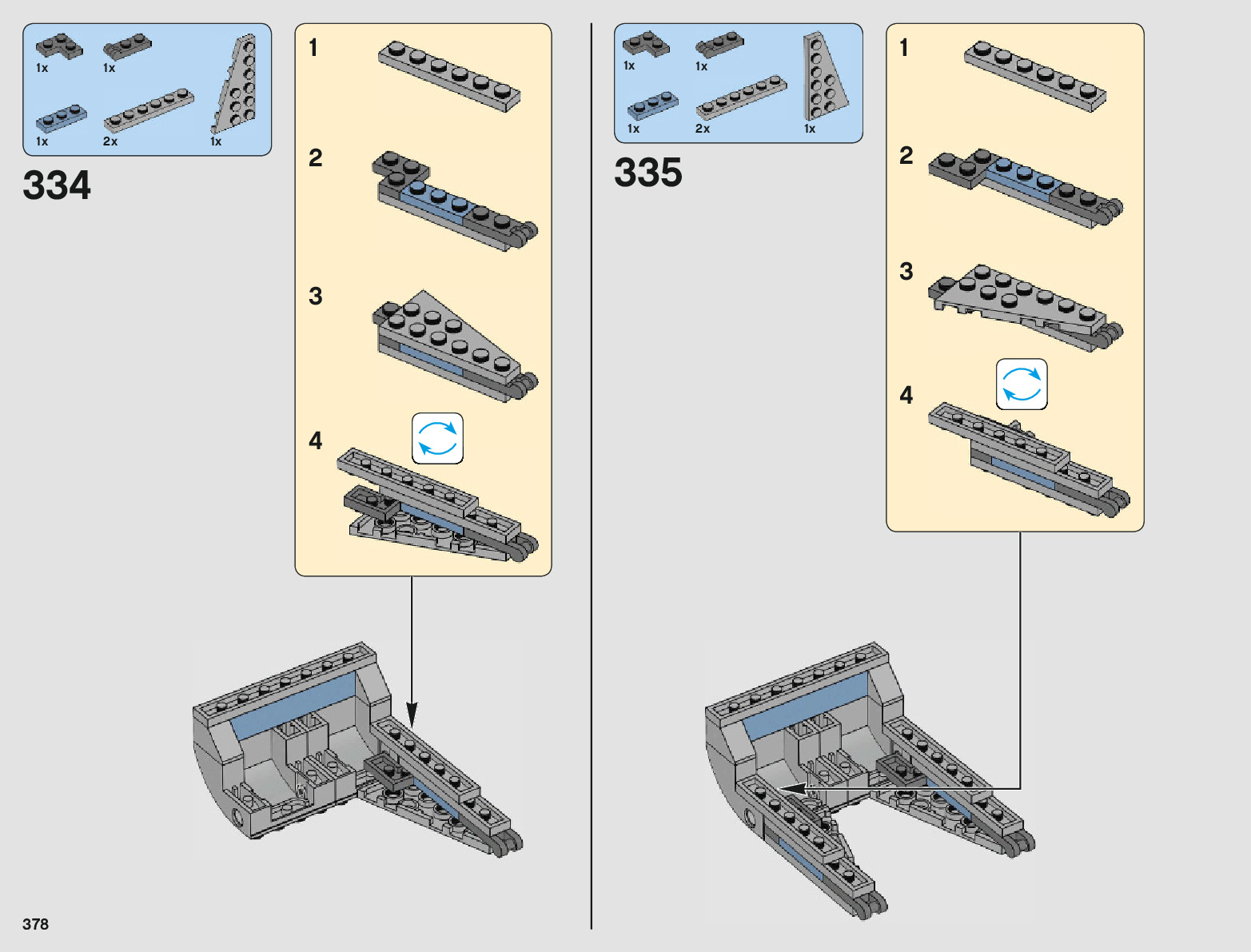 1x 1x
1x 2x 1x

334

1

2

3

4

1x 1x
1x 2x 1x

335

1

2

3

4

378