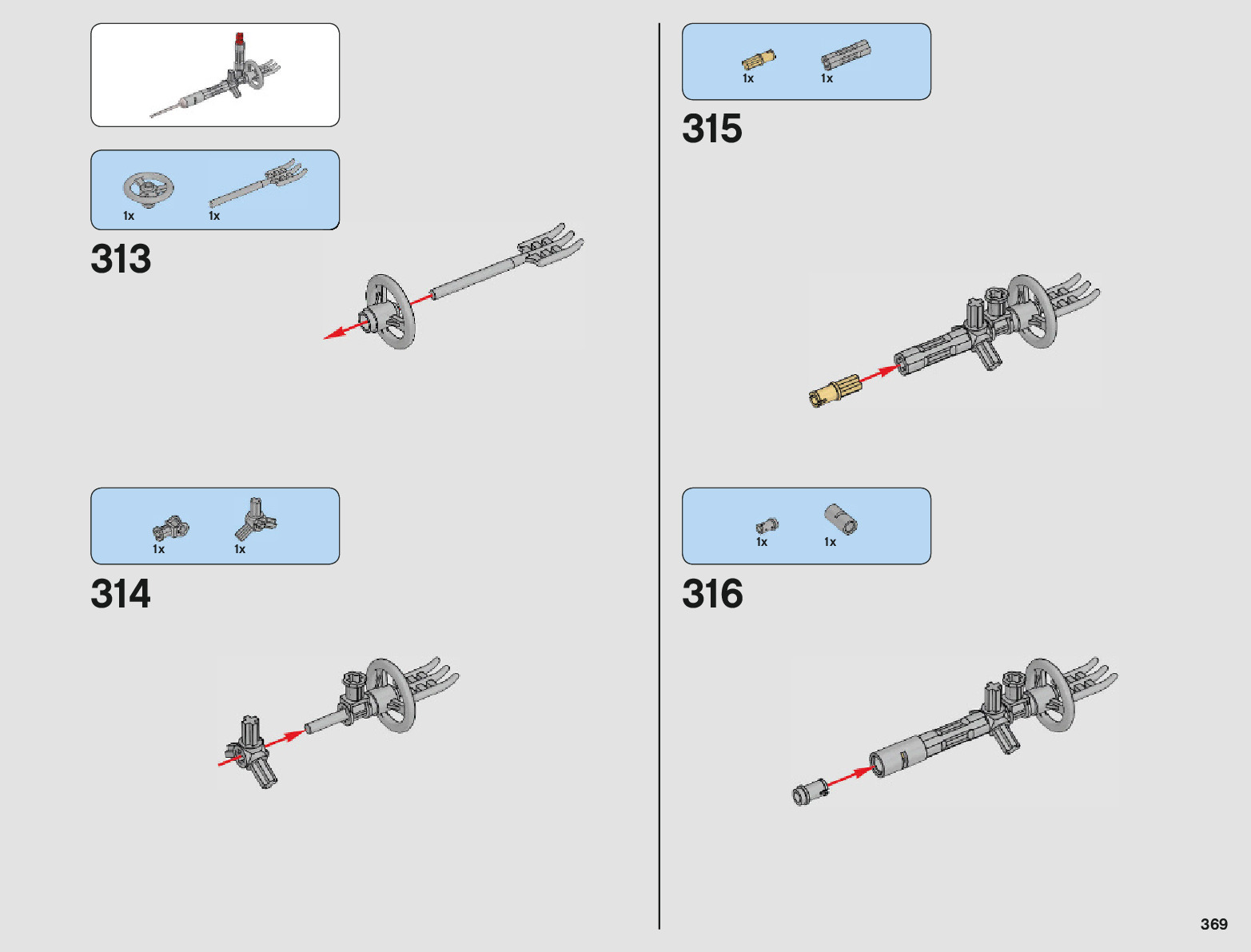 1x 1x

313

1x 1x

314

1x 1x

315

1x 1x

316

369