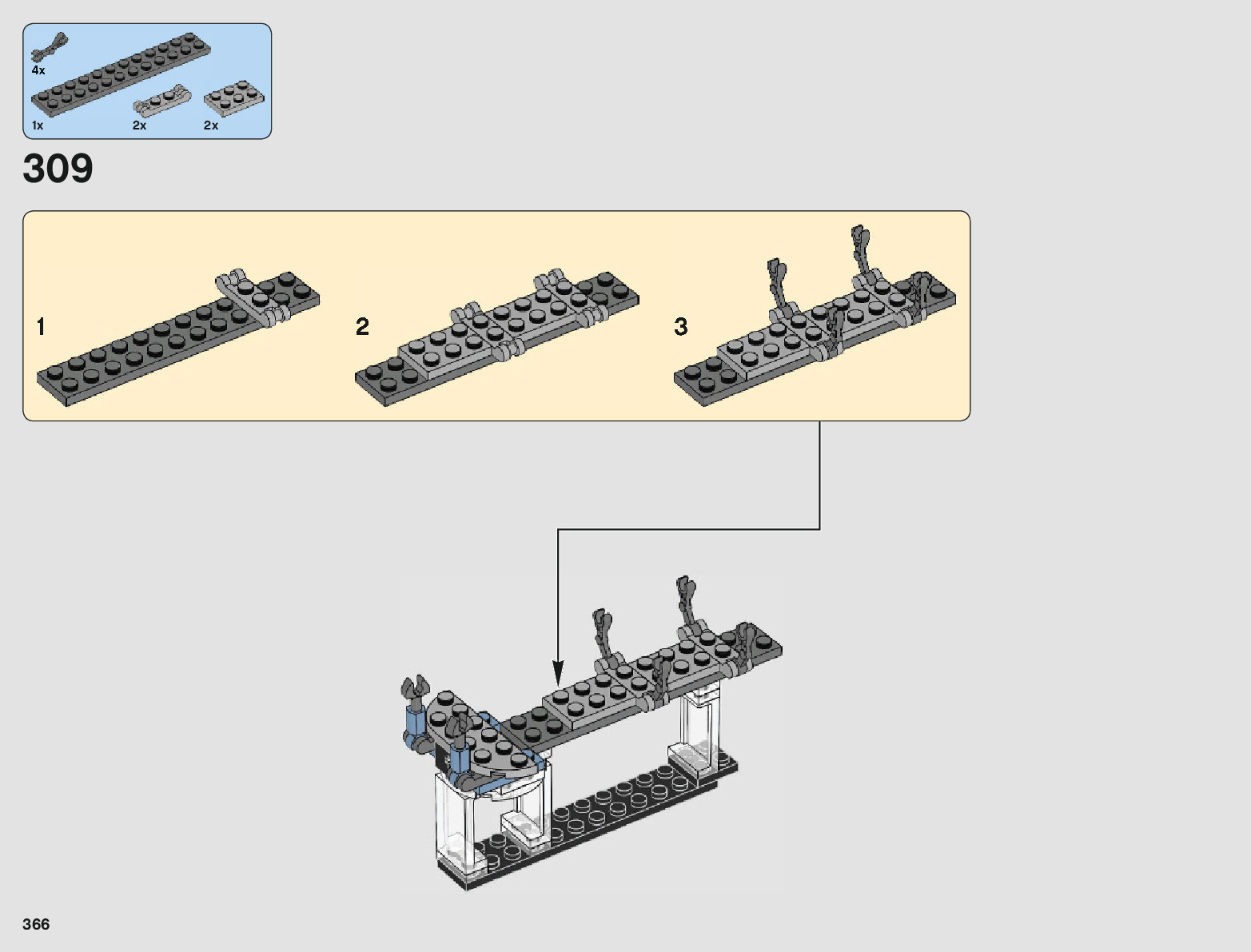 4x

1x

2x

2x

309

1

2

3

366