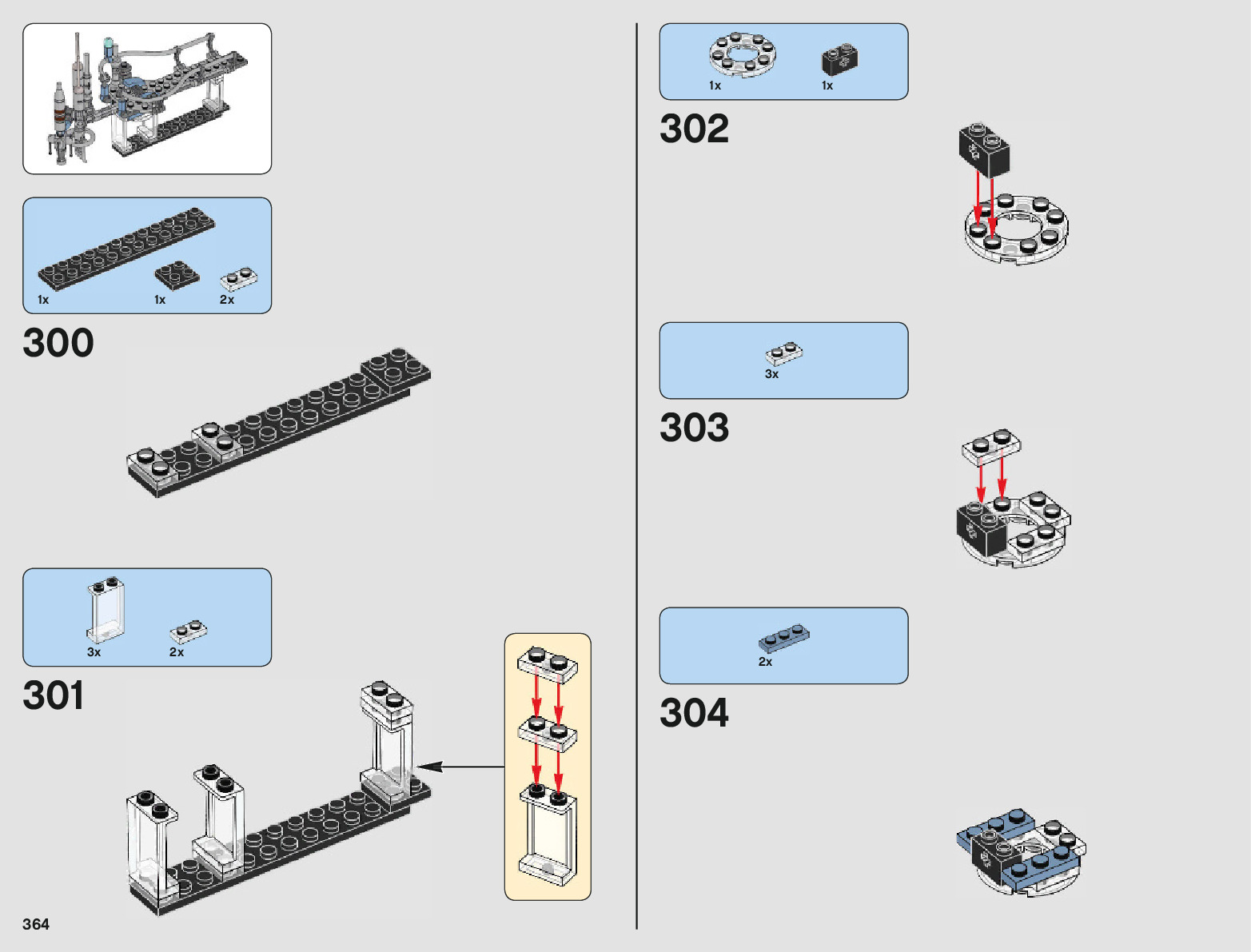 1x
1x
2x

300

3x
2x

301

364

1x
1x

302

3x

303

2x

304