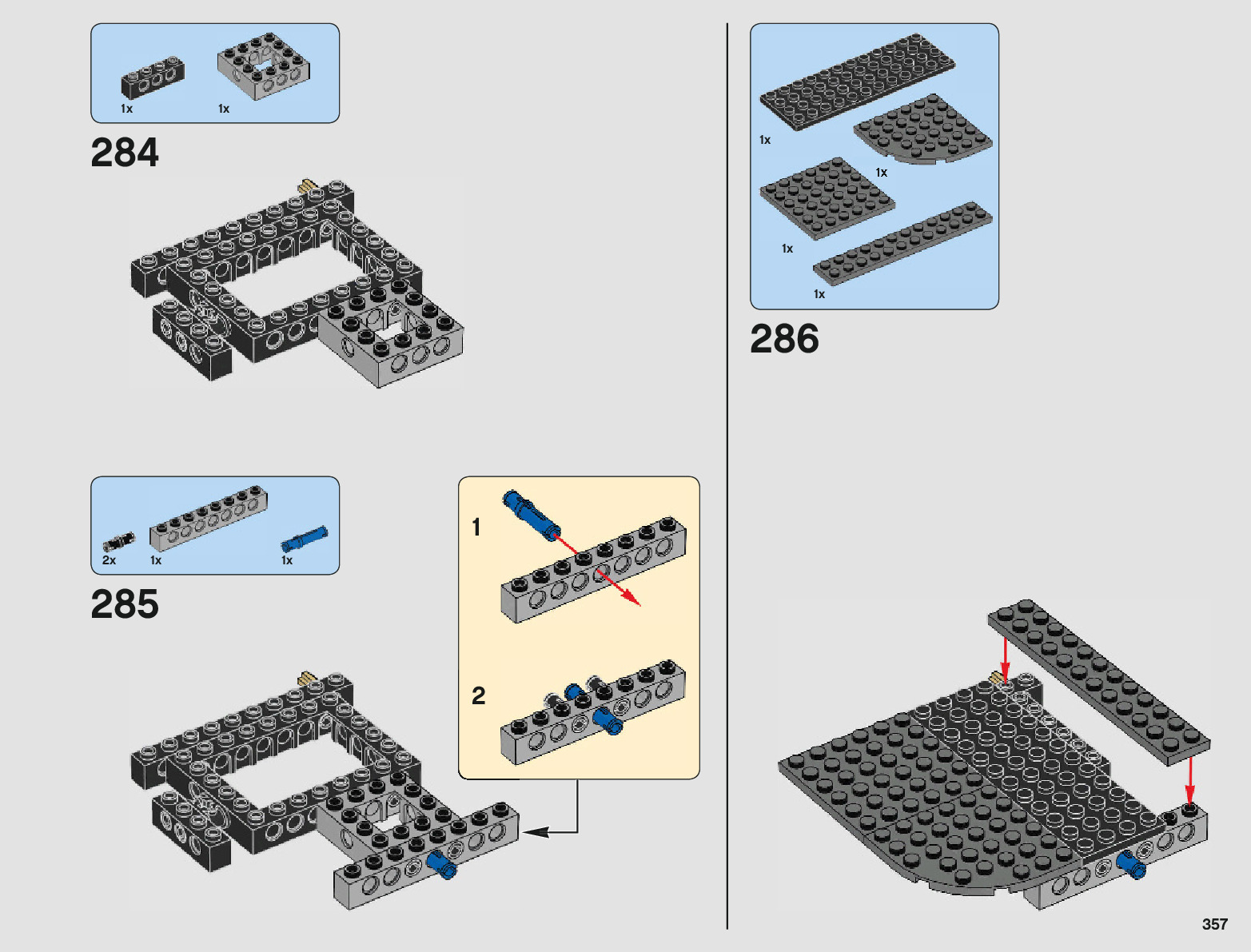 1x 1x

284

2x 1x 1x

285

1

2

1x

1x

1x

1x

286

357