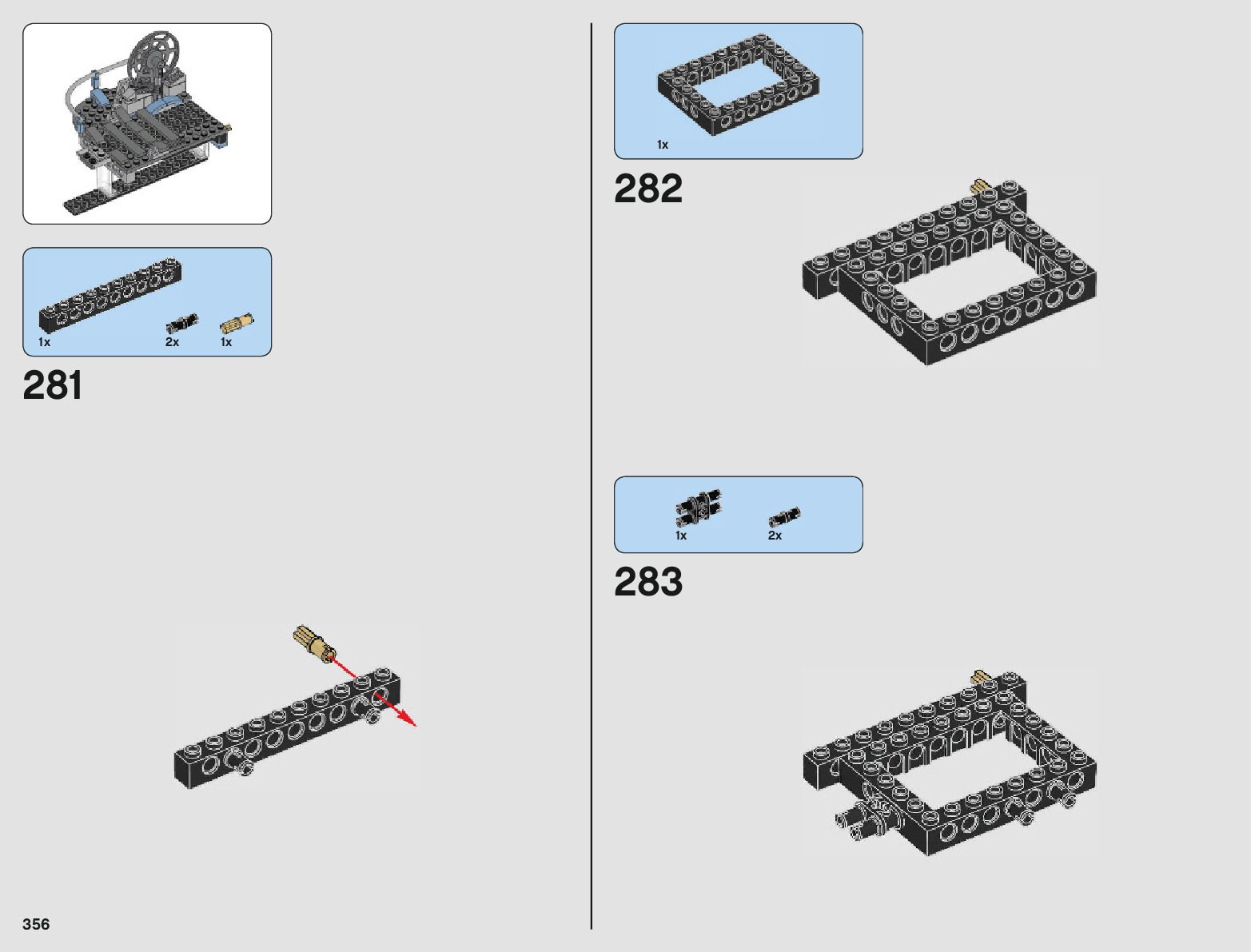 1x

2x

1x

281

356

1x

282

1x

2x

283