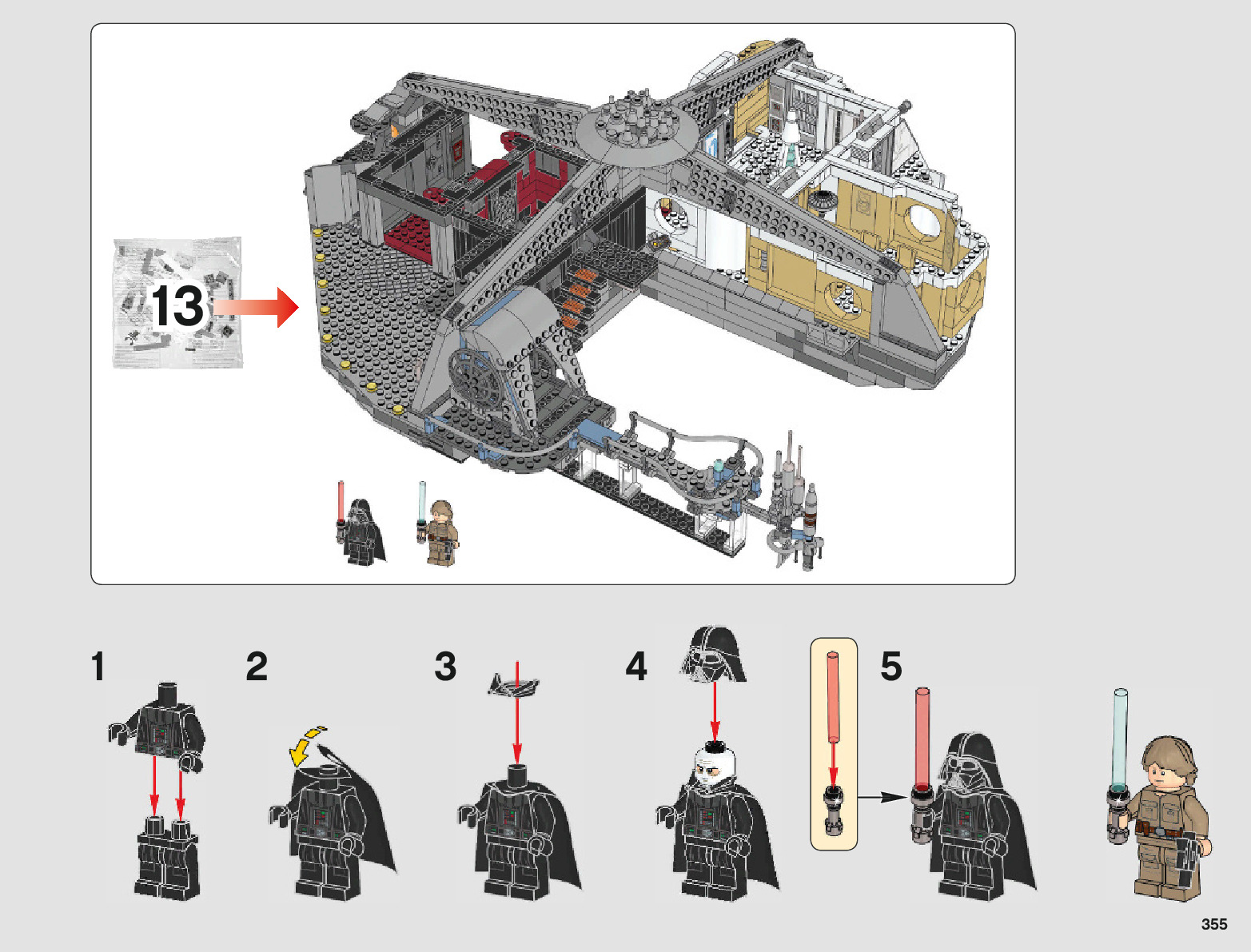 13

1

2

3

4

5

355