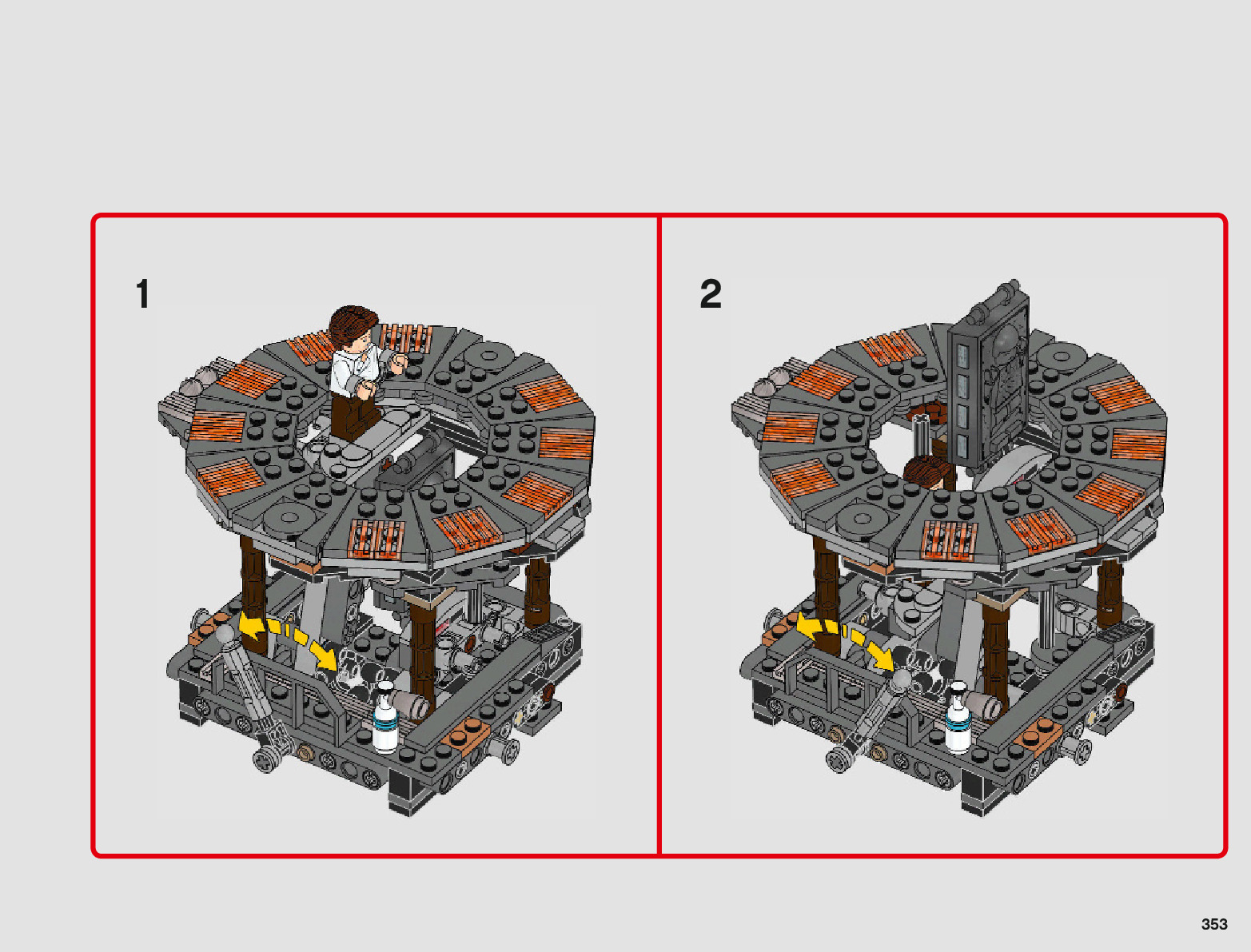 1

2

353