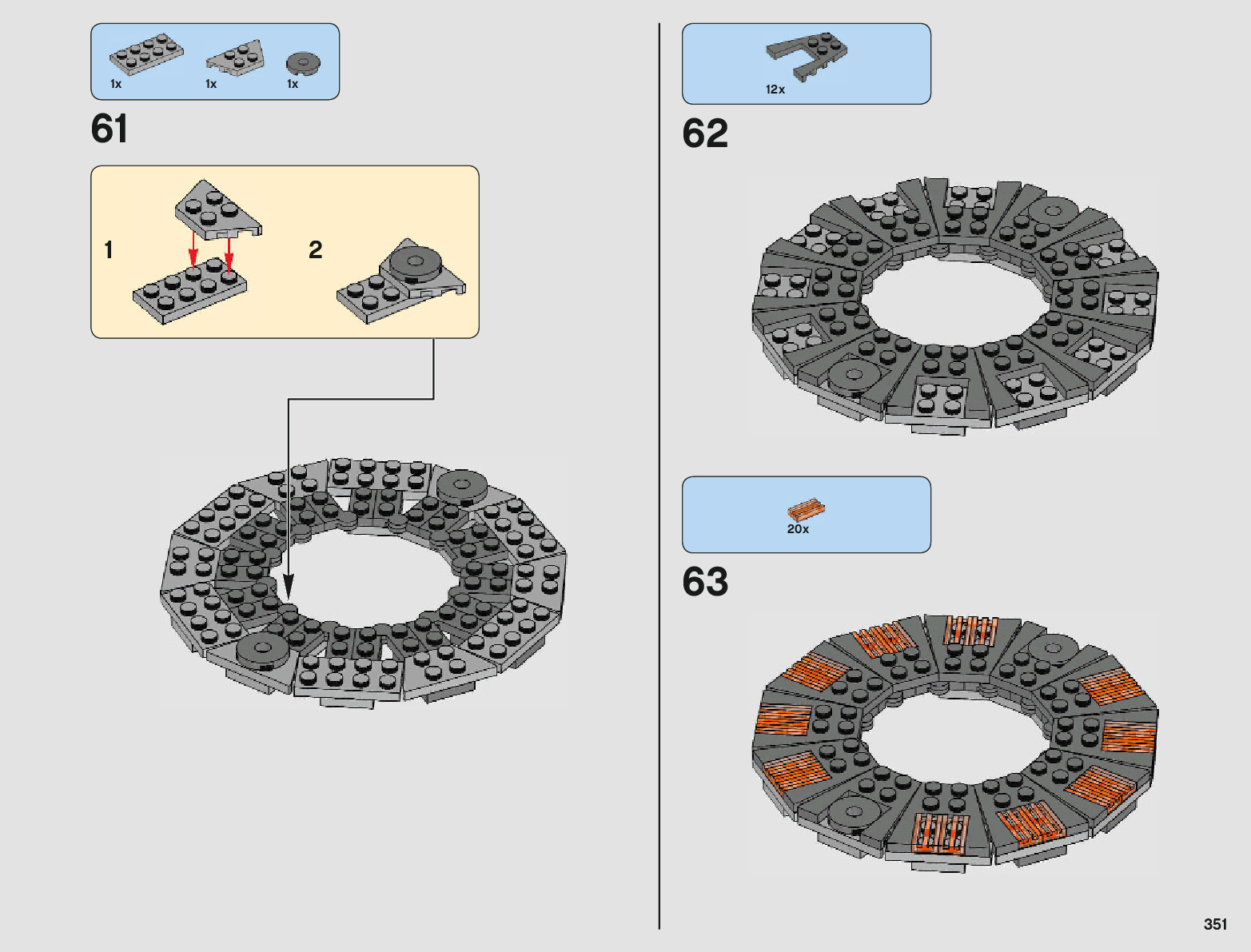 1x 1x 1x

61

1

2

12x

62

20x

63

351