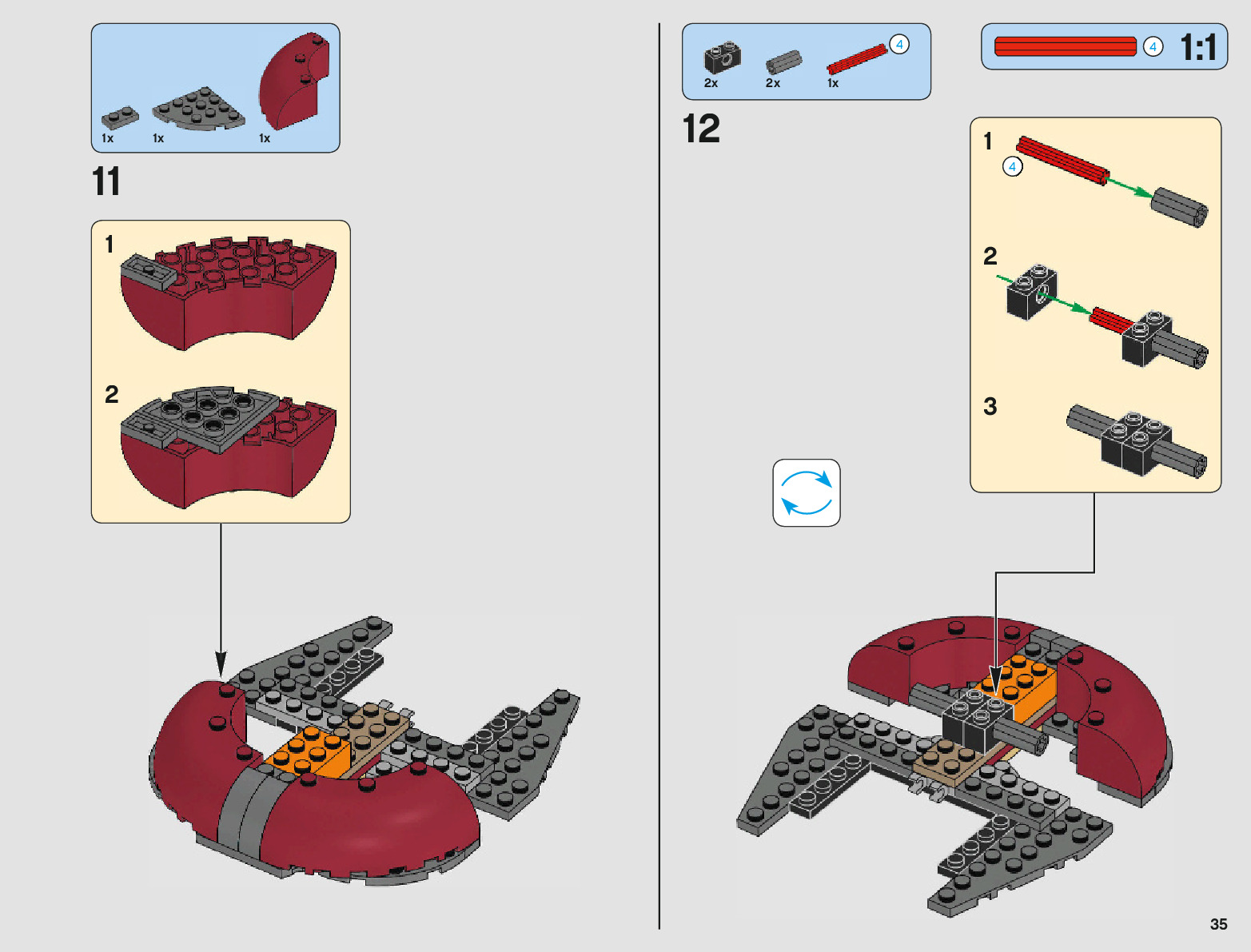 1x 1x 1x

11

1

2

2x 2x 1x 4

4 1:1

12

1 4

2

3

35