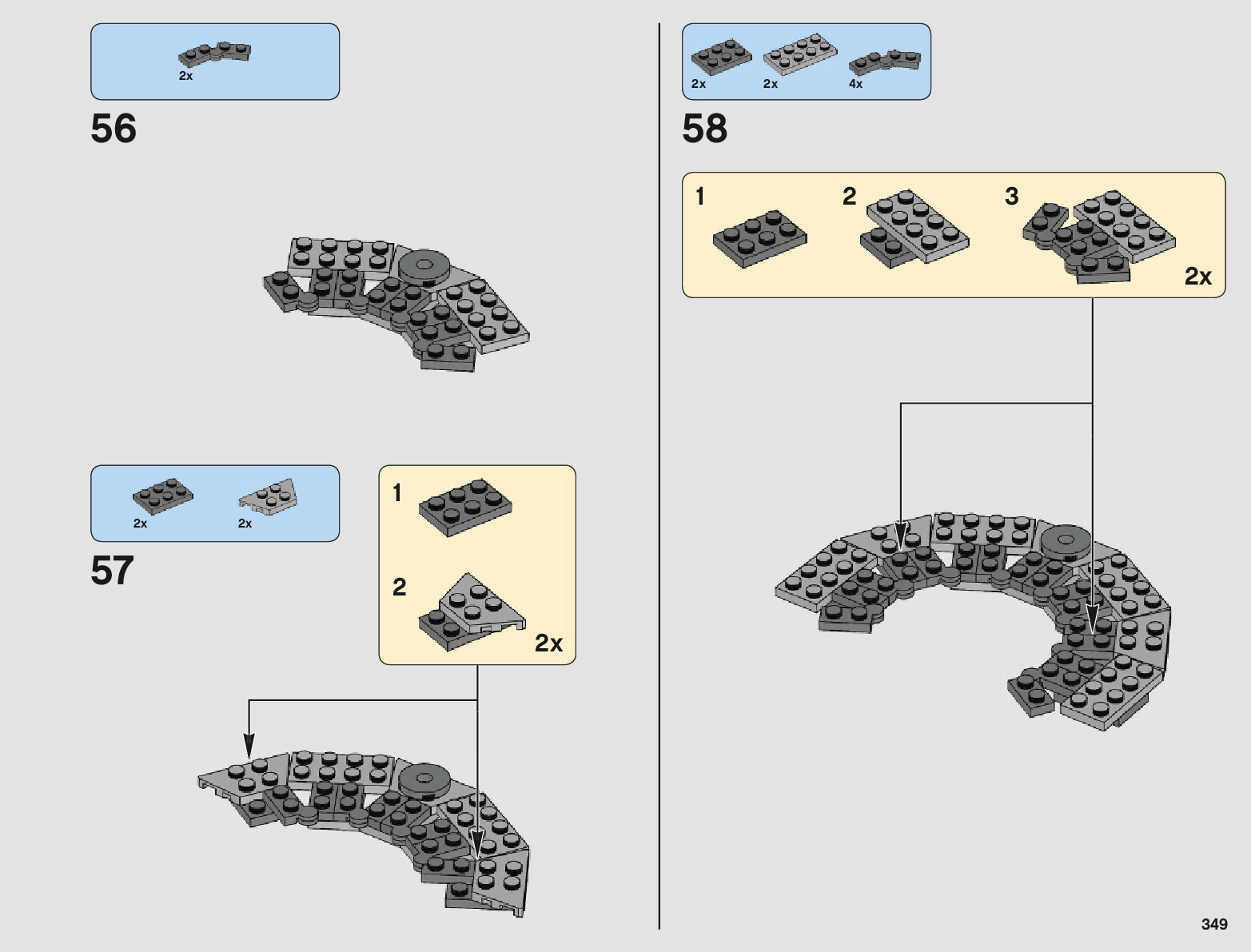 2x

56

2x

2x

57

1

2

2x

2x

2x

4x

58

1

2

3

2x

349