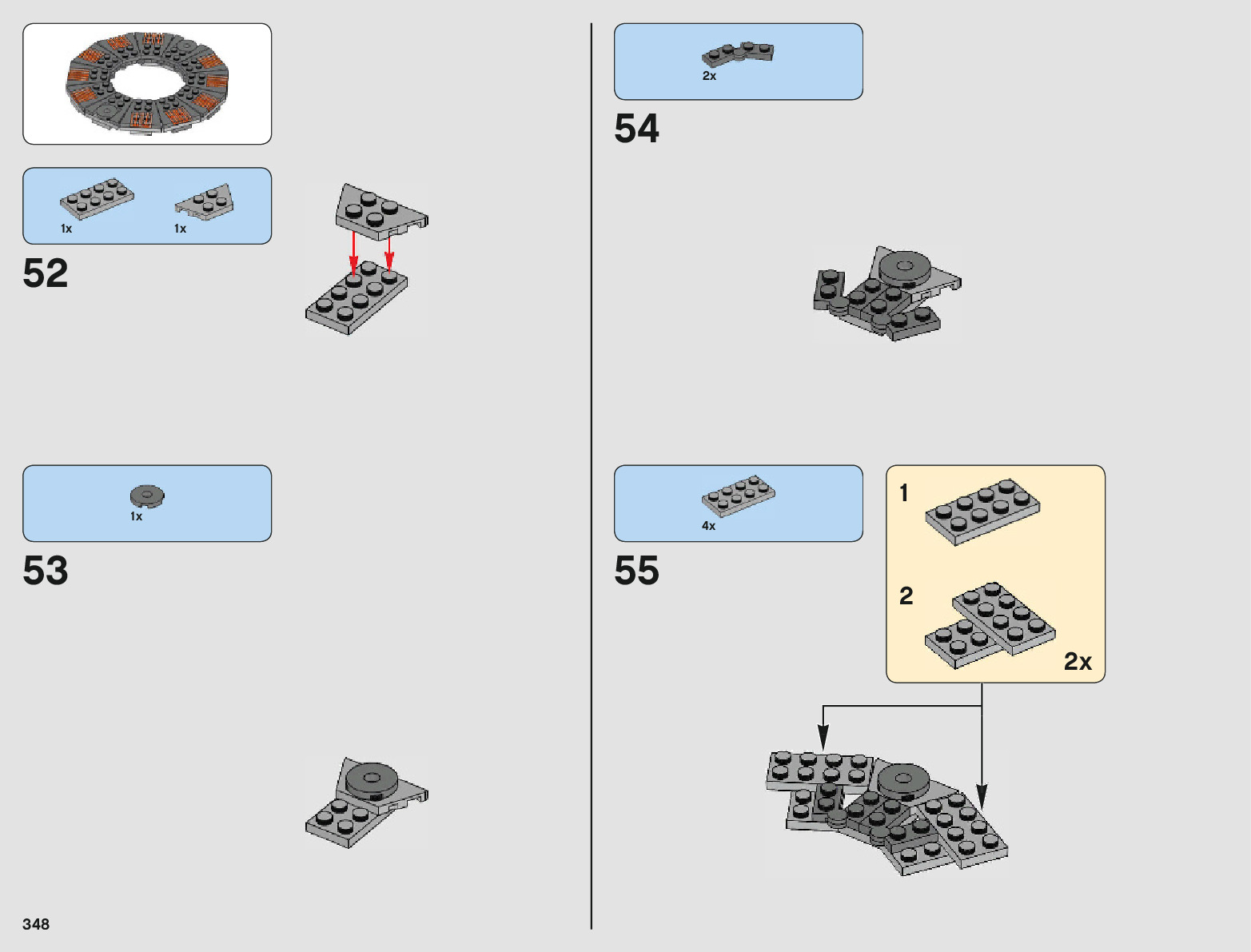 1x 1x

52

1x

53

348

2x

54

4x

55

1

2

2x