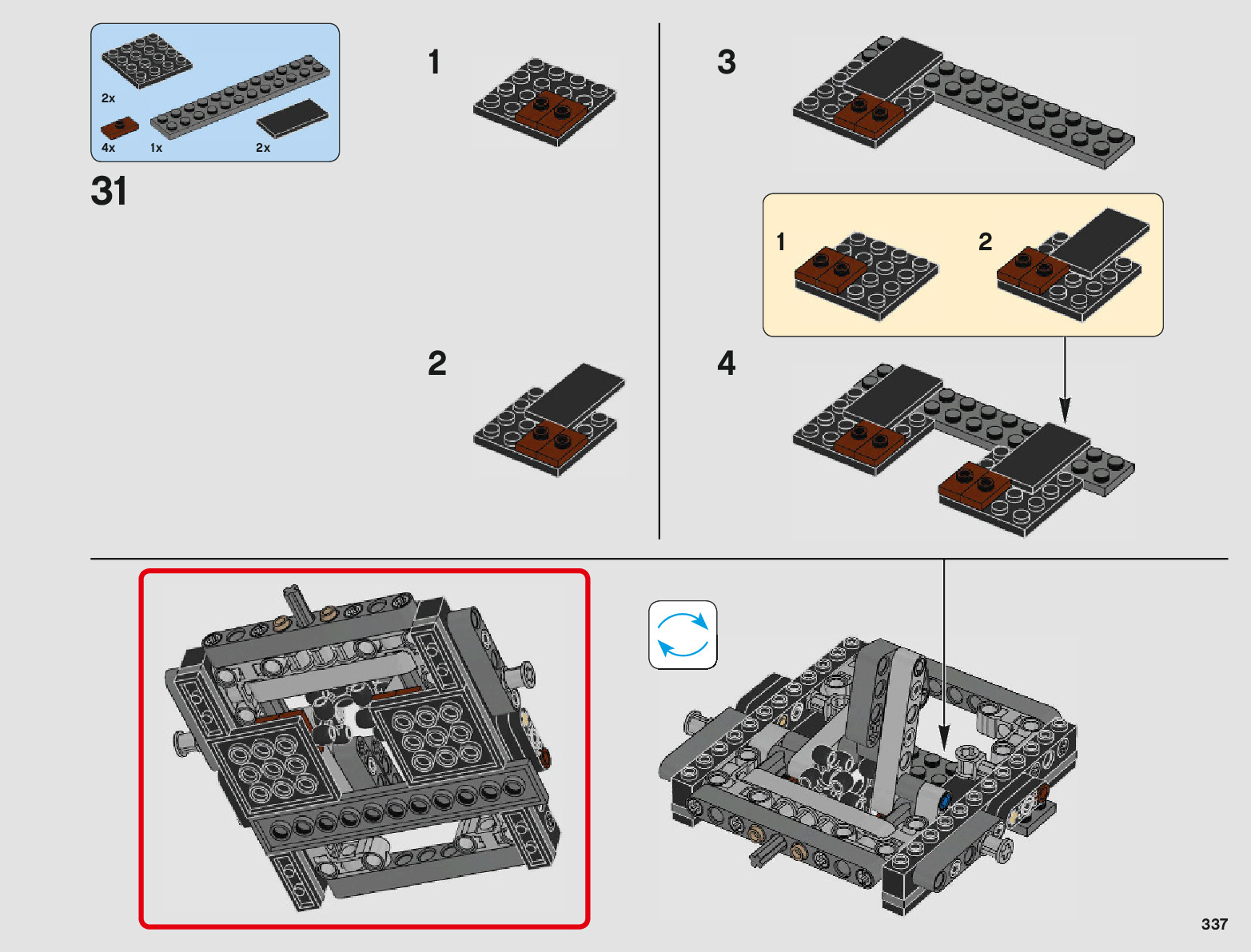 2x

4x

1x

2x

31

1

2

3

1

2

4

337