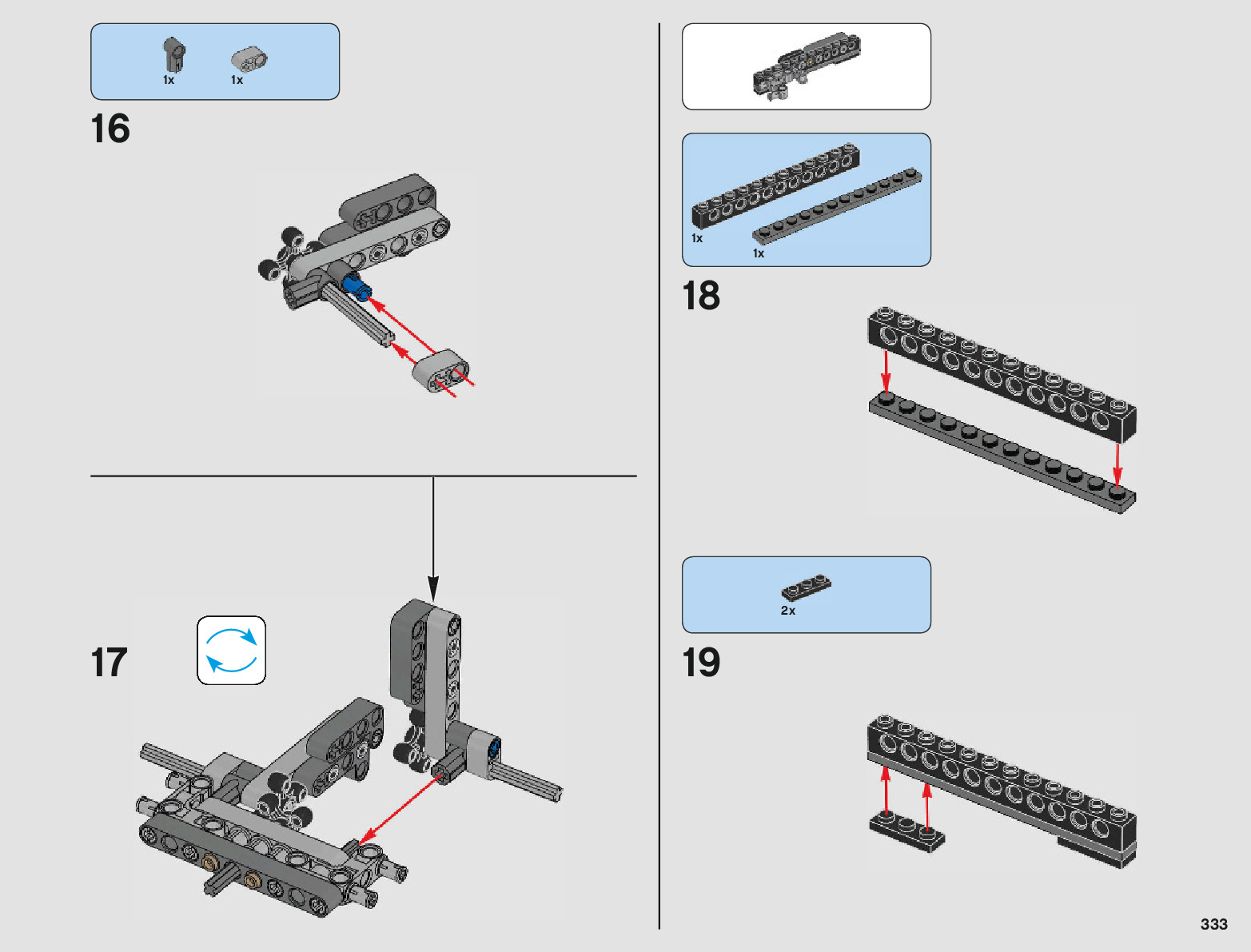 1x 1x

16

17

1x

1x

18

2x

19

333