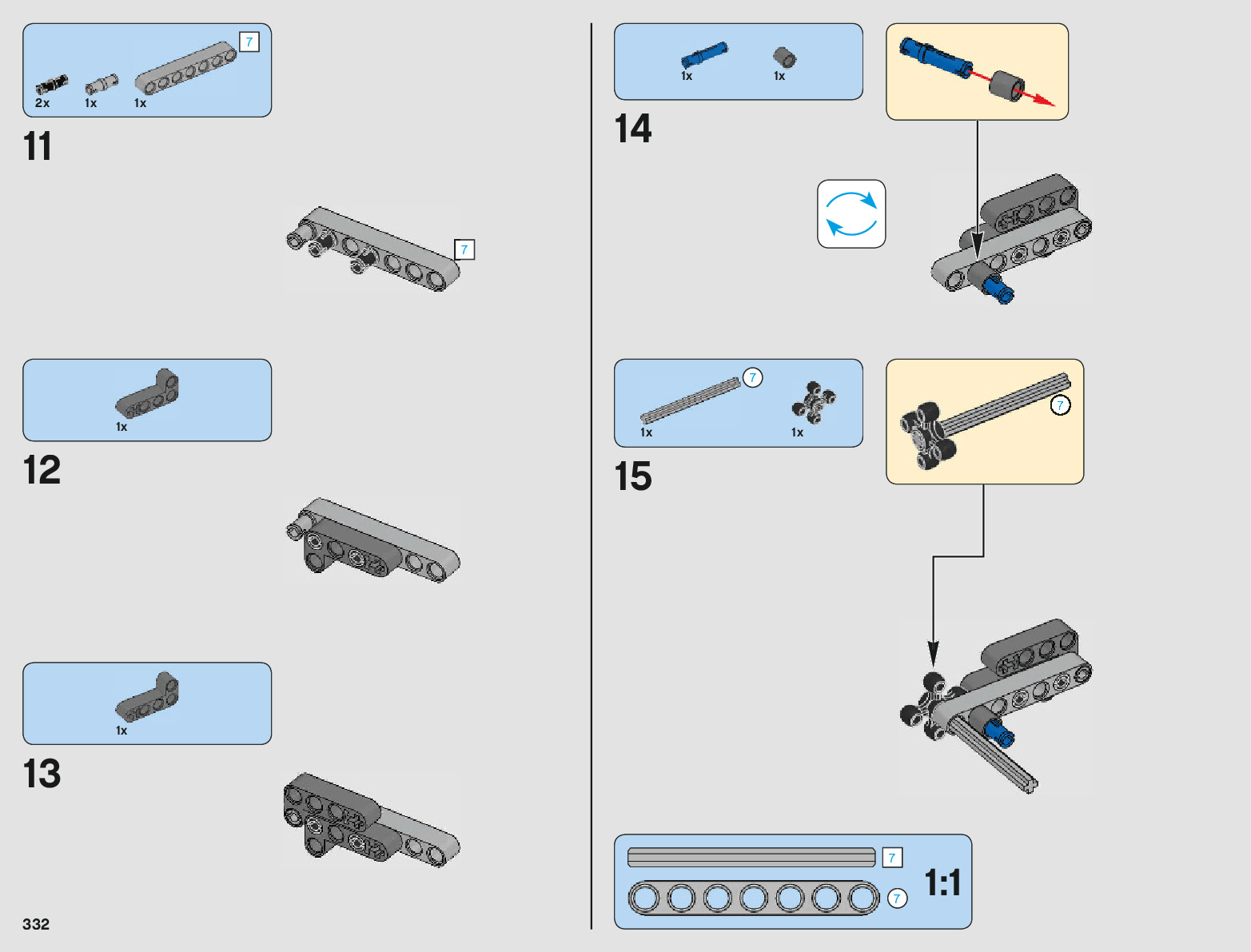 7
2x 1x 1x
11
7

1x
12

1x
13

332

1x 1x
14

7
1x 1x
15
7

7
7
1:1