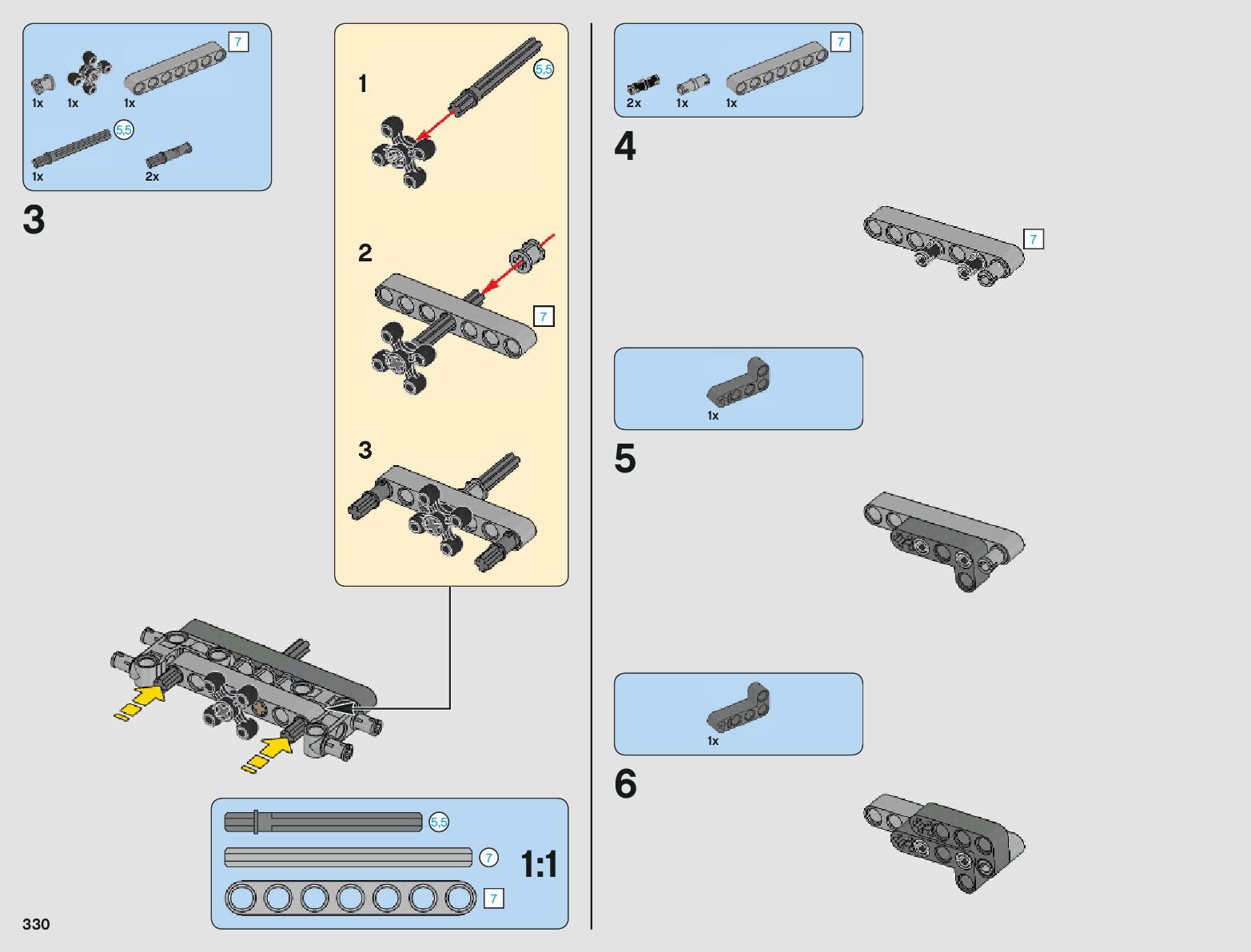 7
1x 1x 1x
5,5
1x 2x

3

1
5,5

2
7

3

5,5
7
1:1
7

330

7
2x 1x 1x

4

7

1x

5

1x

6