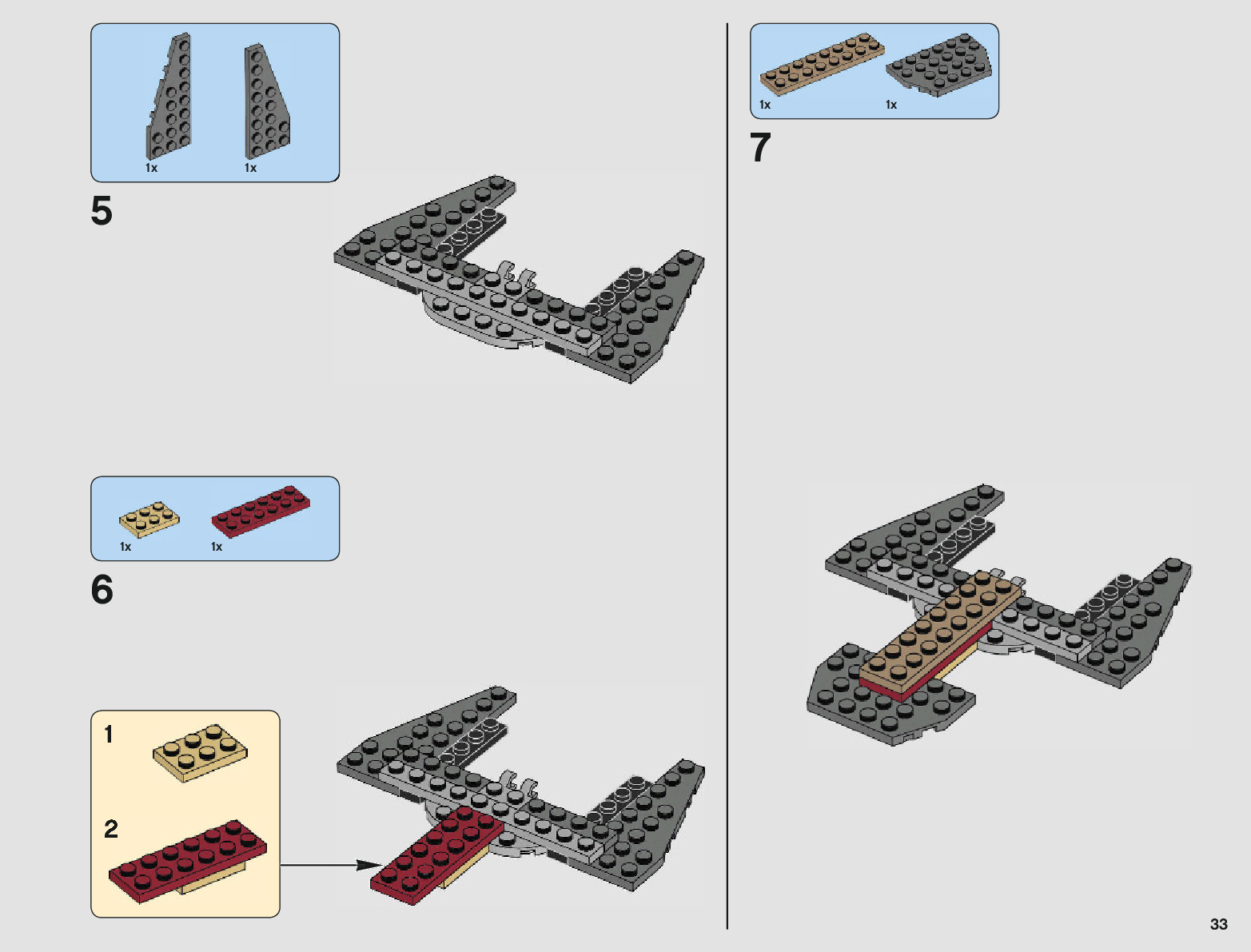 1x 1x

5

1x 1x

6

1

2

1x 1x

7

33