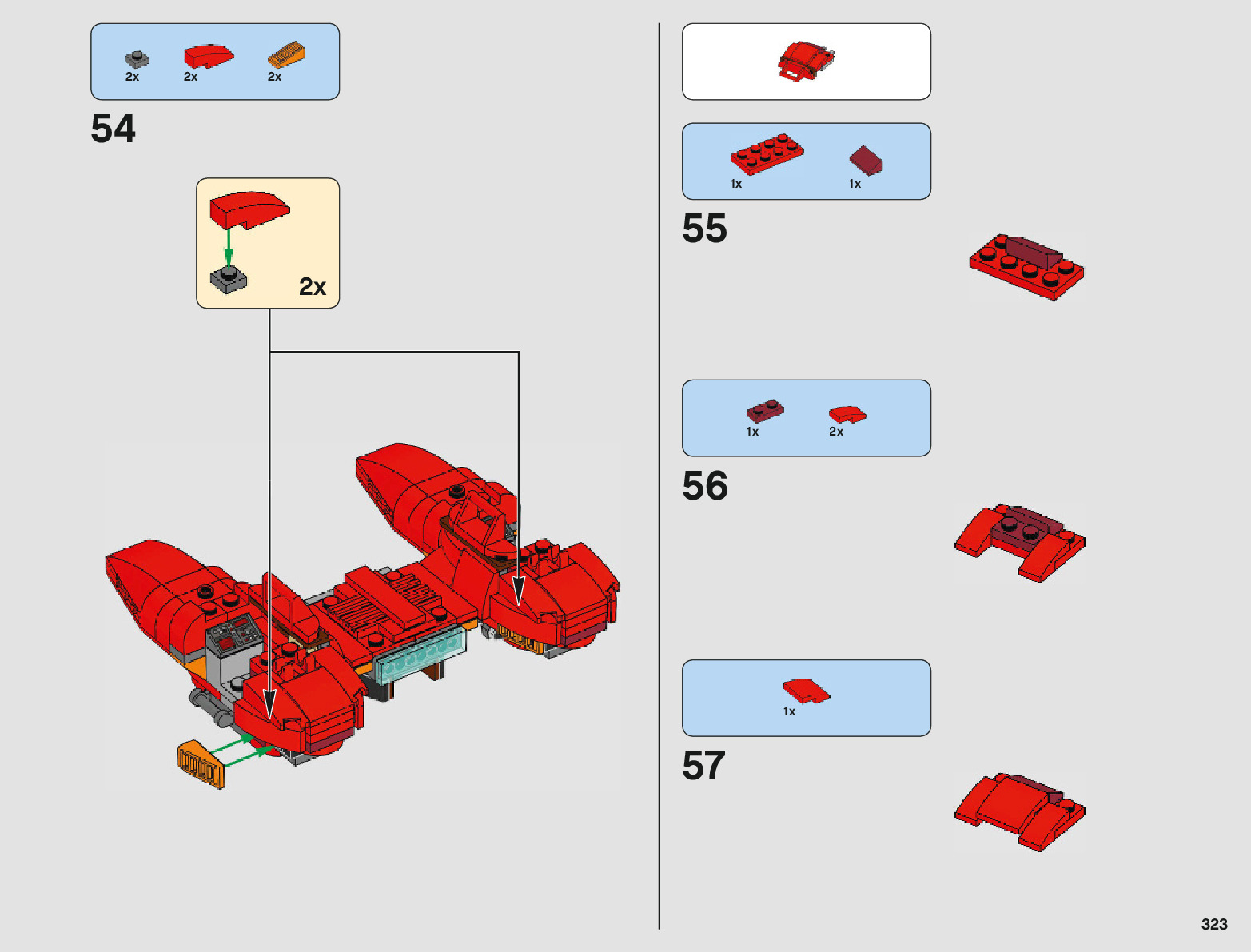 2x 2x 2x

54

2x

1x 1x

55

1x 2x

56

1x

57

323