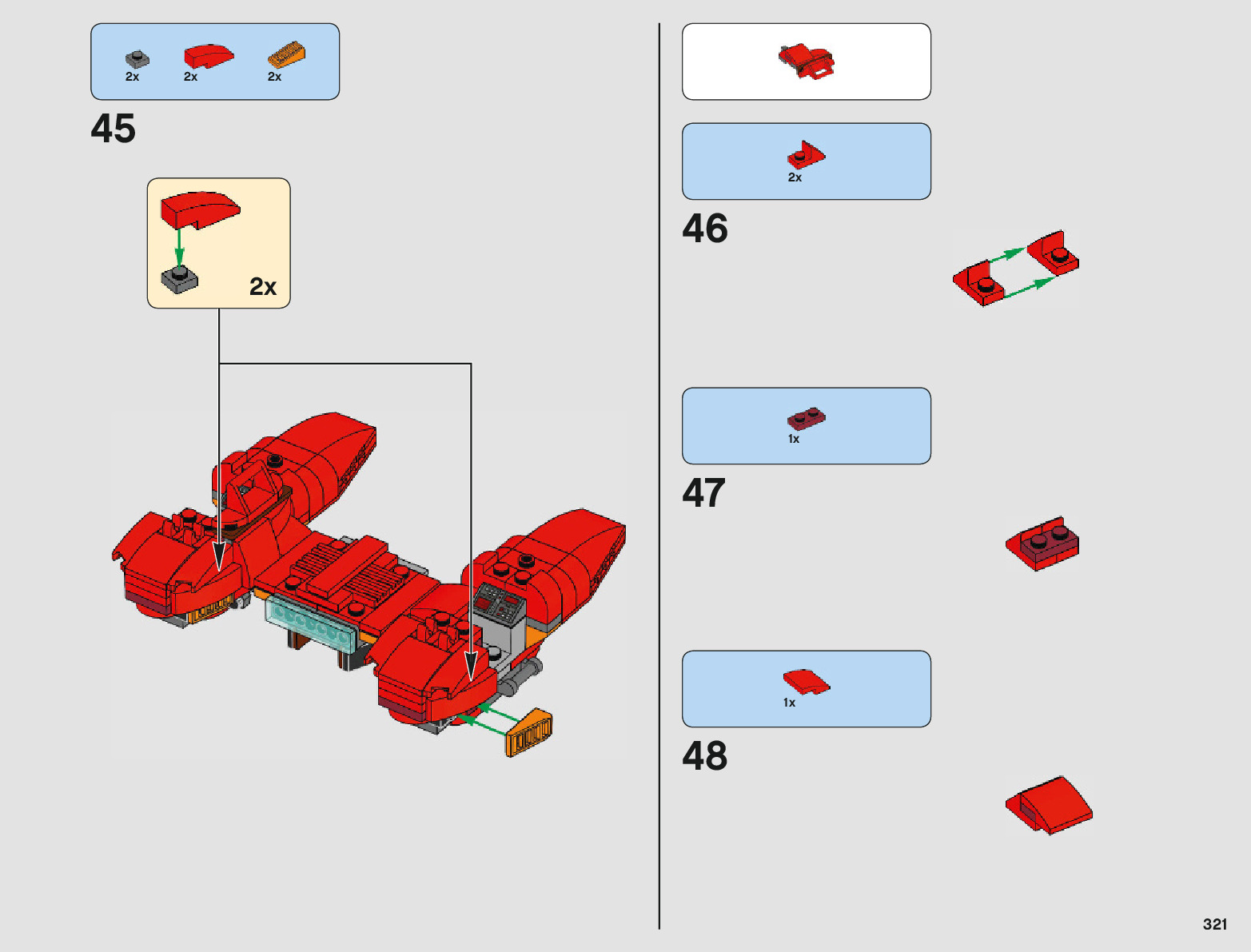 2x 2x 2x

45

2x

2x

46

1x

47

1x

48

321