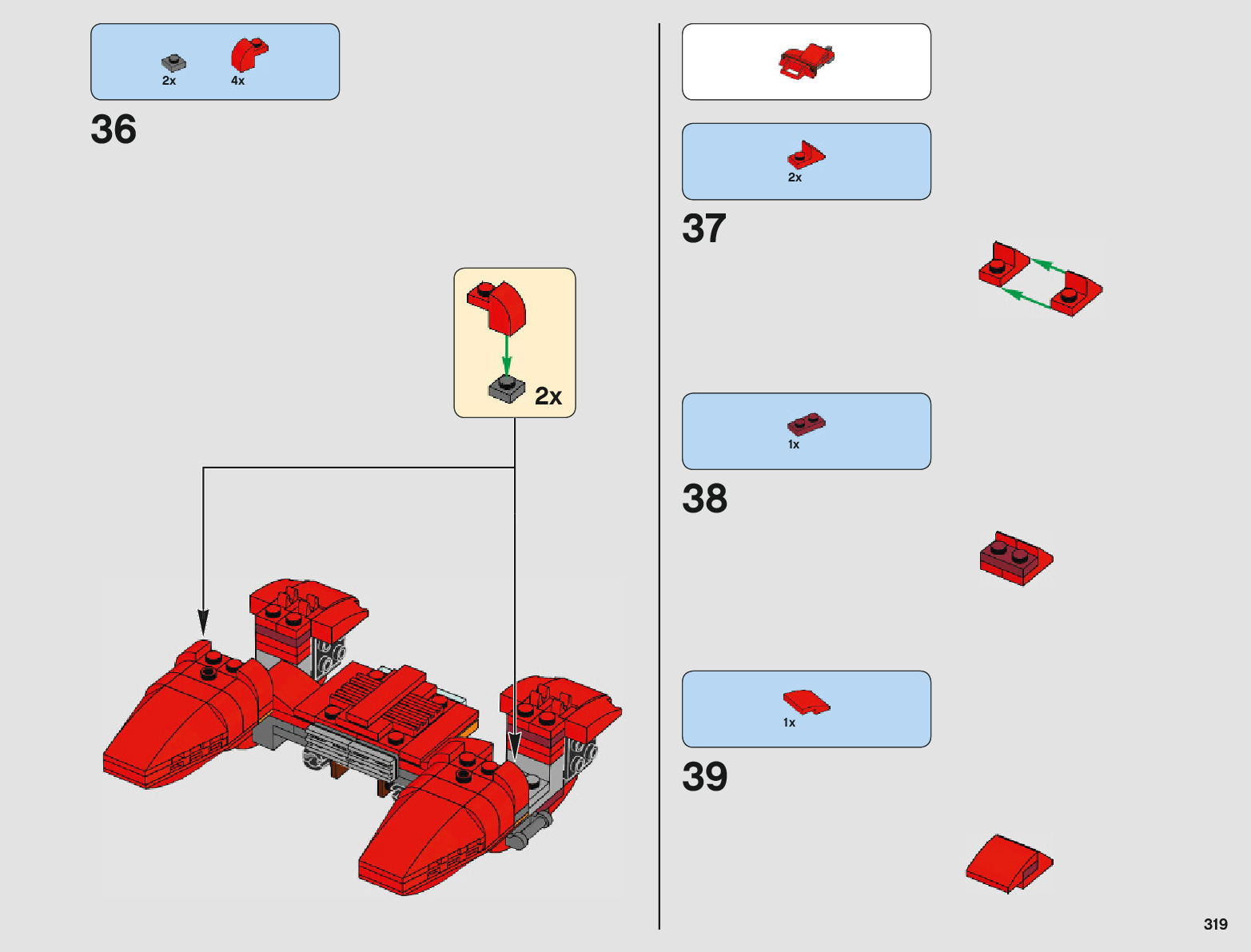 2x 4x

36

2x

2x

37

1x

38

1x

39

319