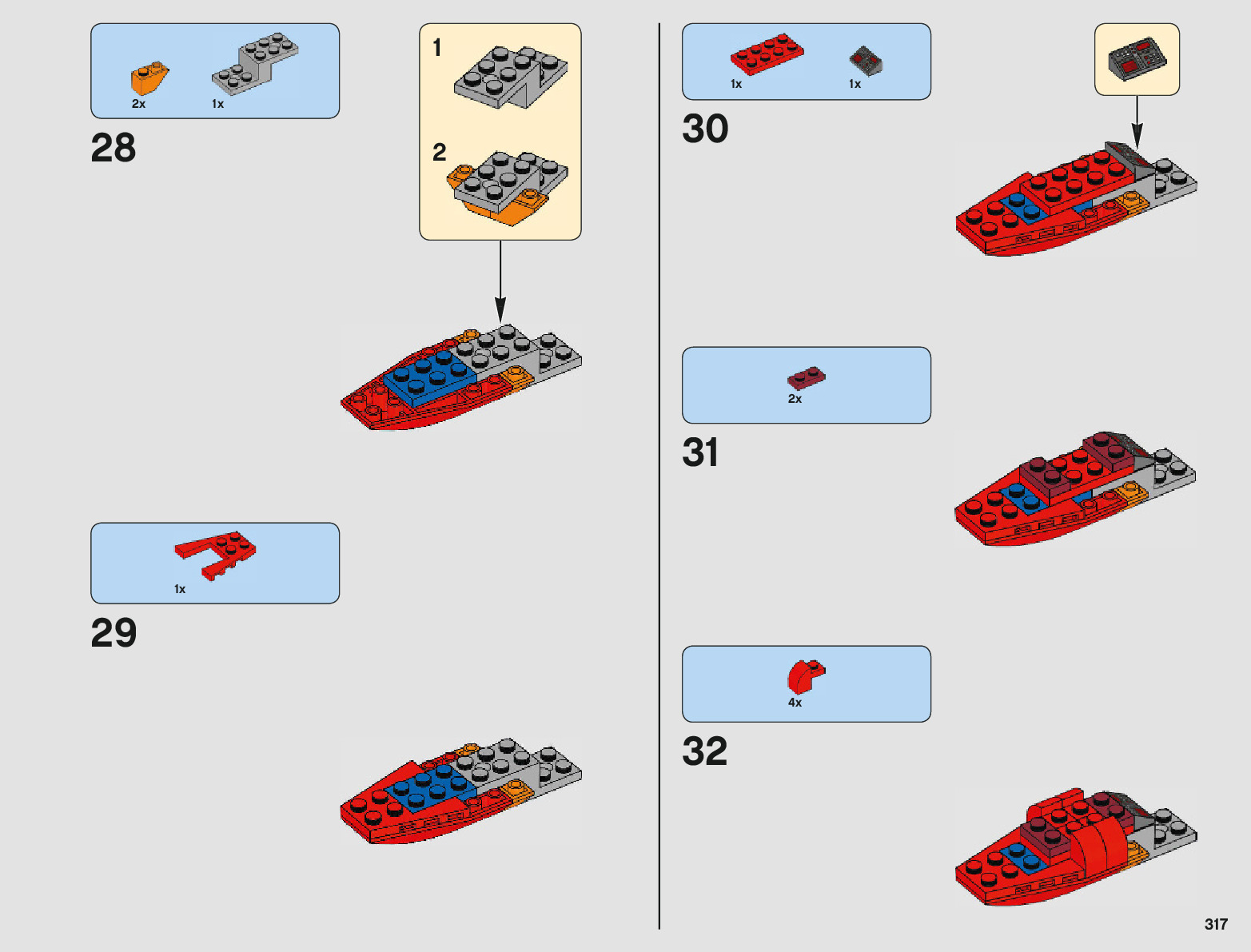 2x 1x

28

1

2

1x

29

1x 1x

30

2x

31

4x

32

317