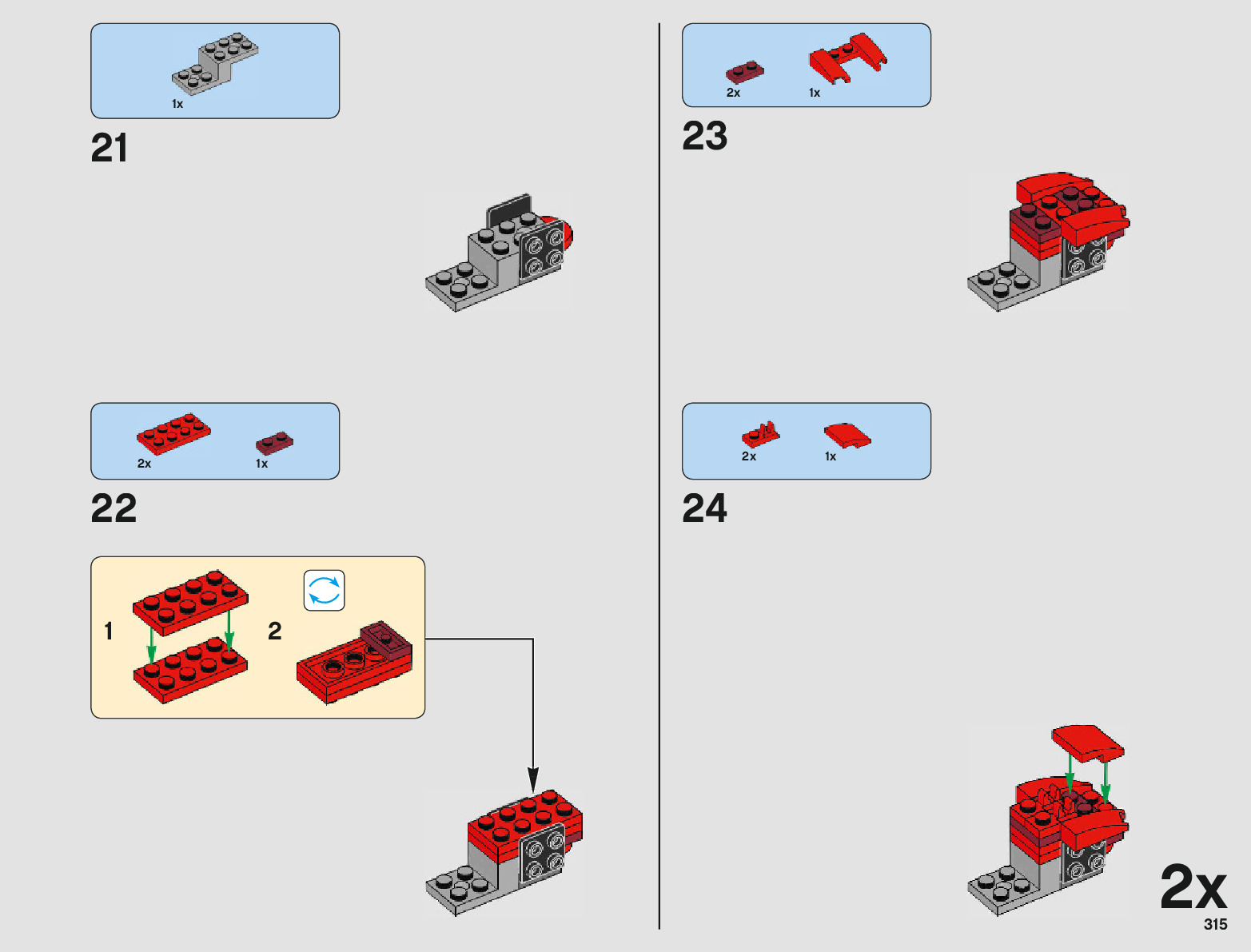 1x

21

2x 1x

22

1

2

2x 1x

23

2x 1x

24

2x

315