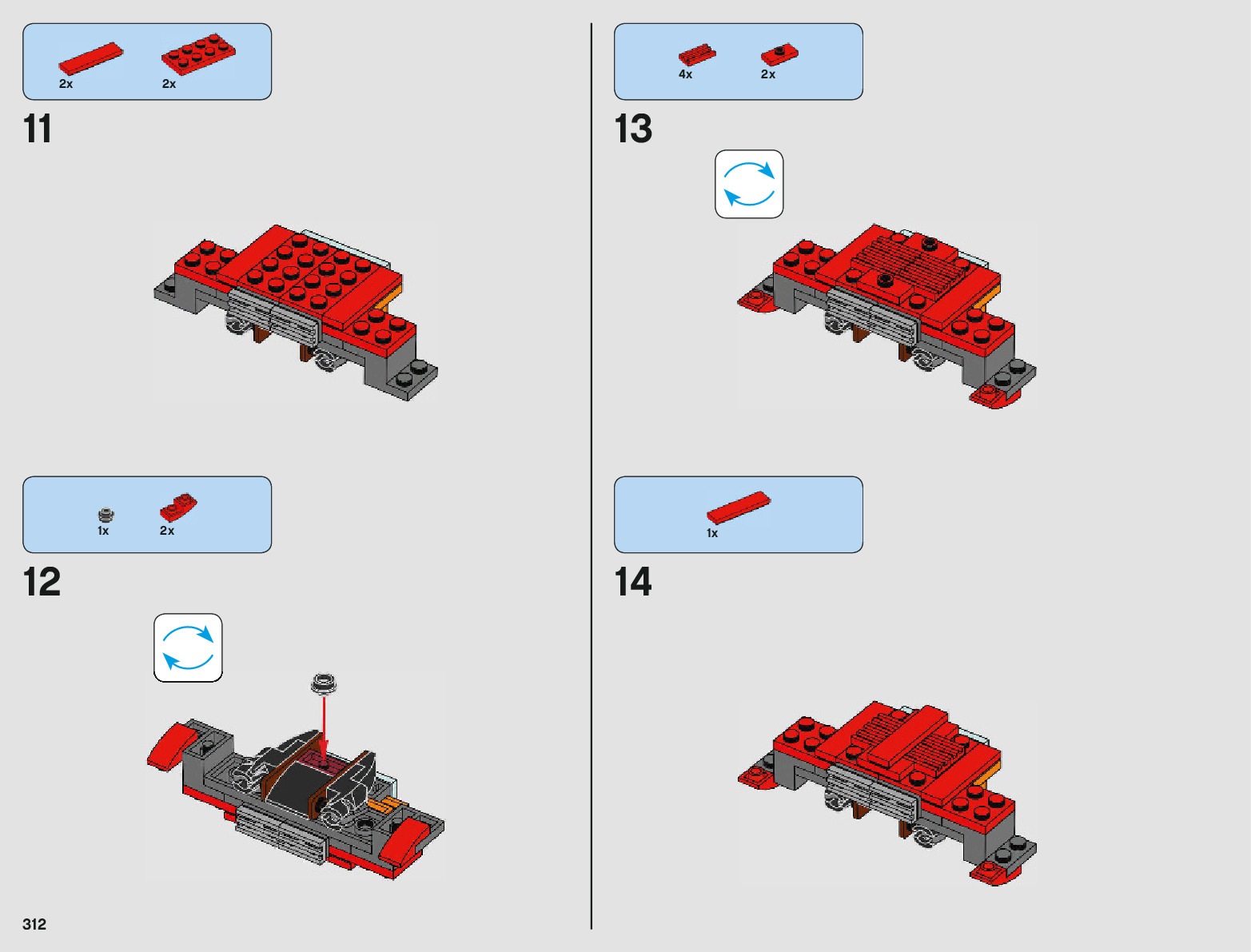 2x 2x

11

1x 2x

12

4x 2x

13

1x

14

312