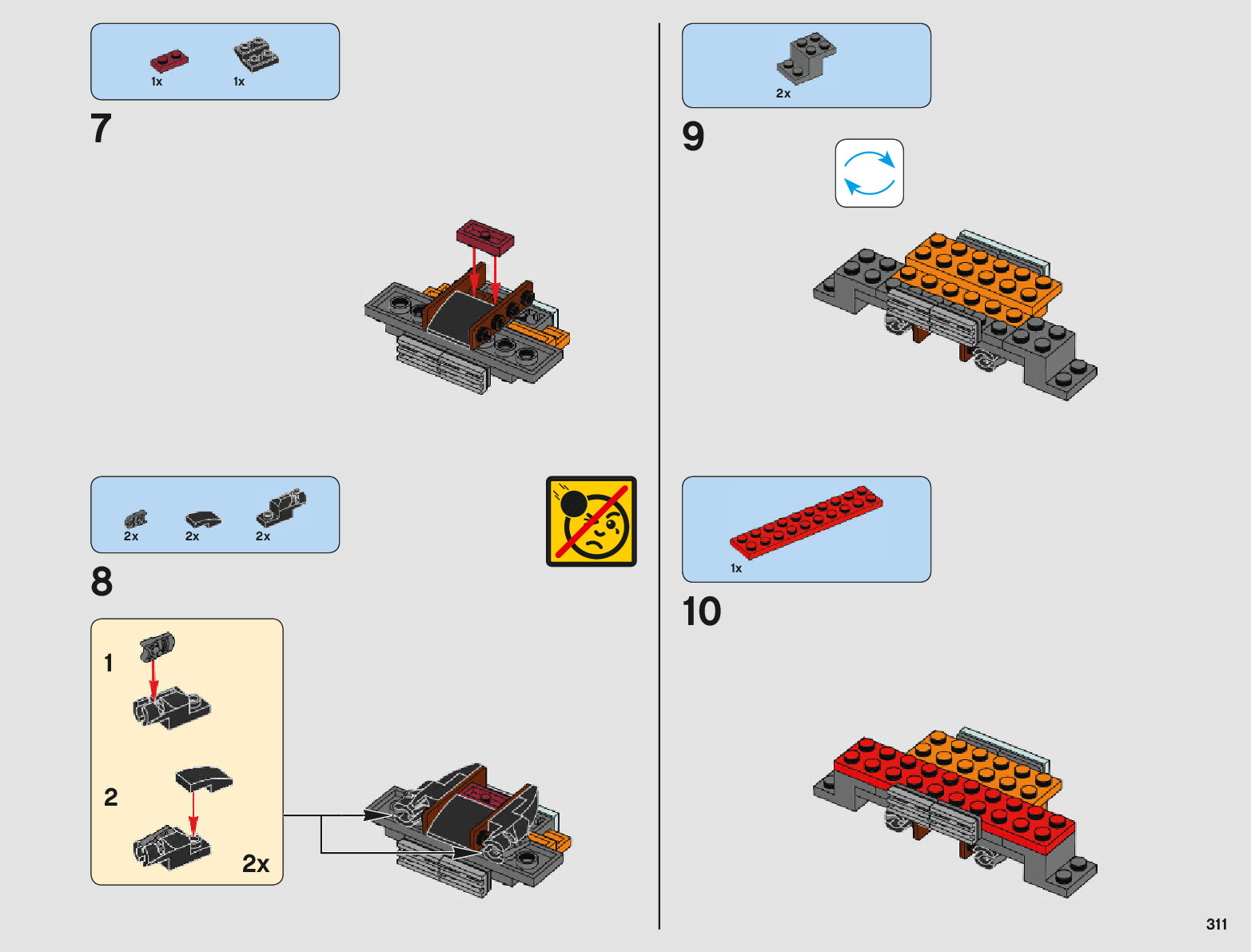 1x 1x

7

2x 2x 2x

8

1

2

2x

2x

9

1x

10

311