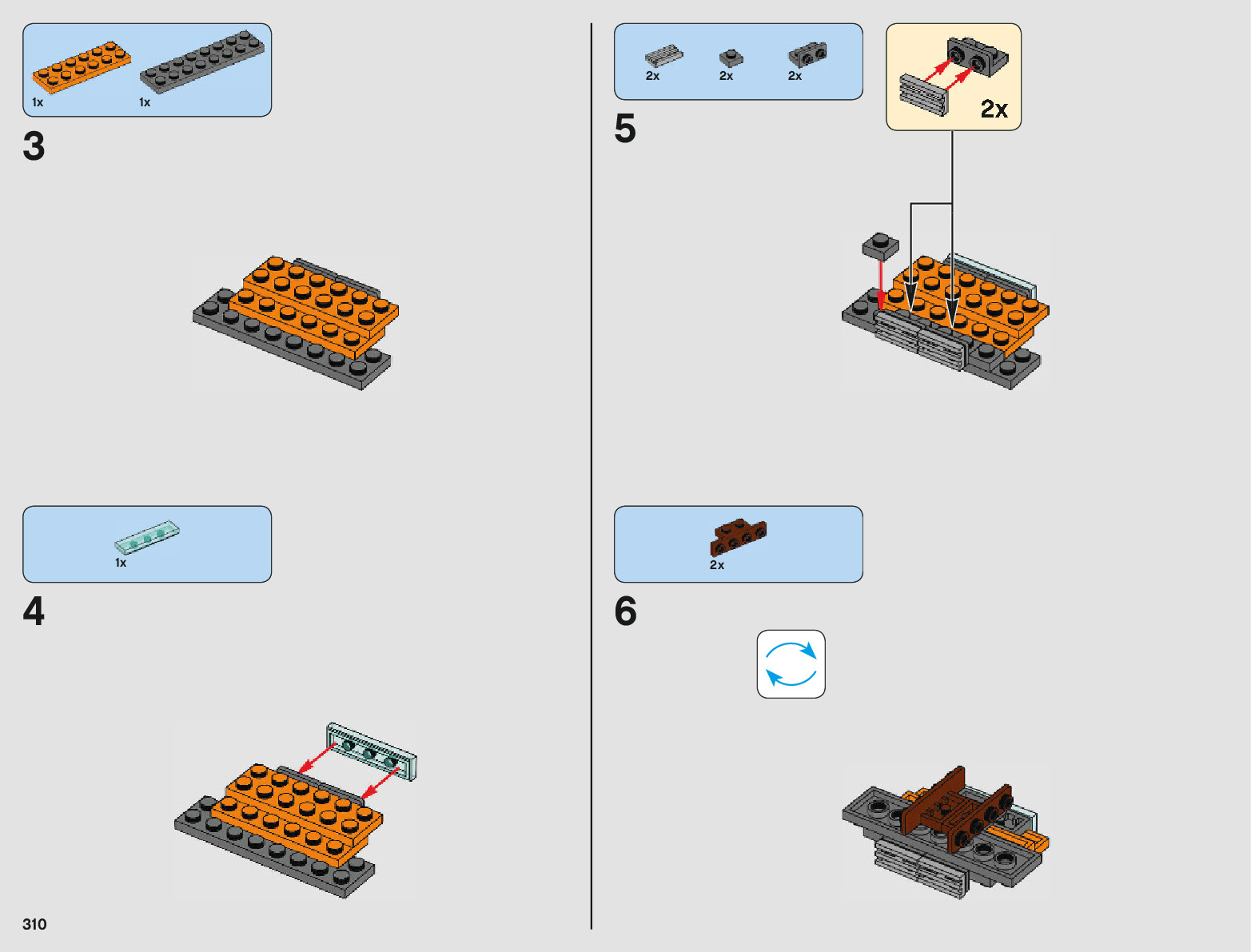 1x
1x

3

1x

4

310

2x
2x
2x

2x

5

2x

6