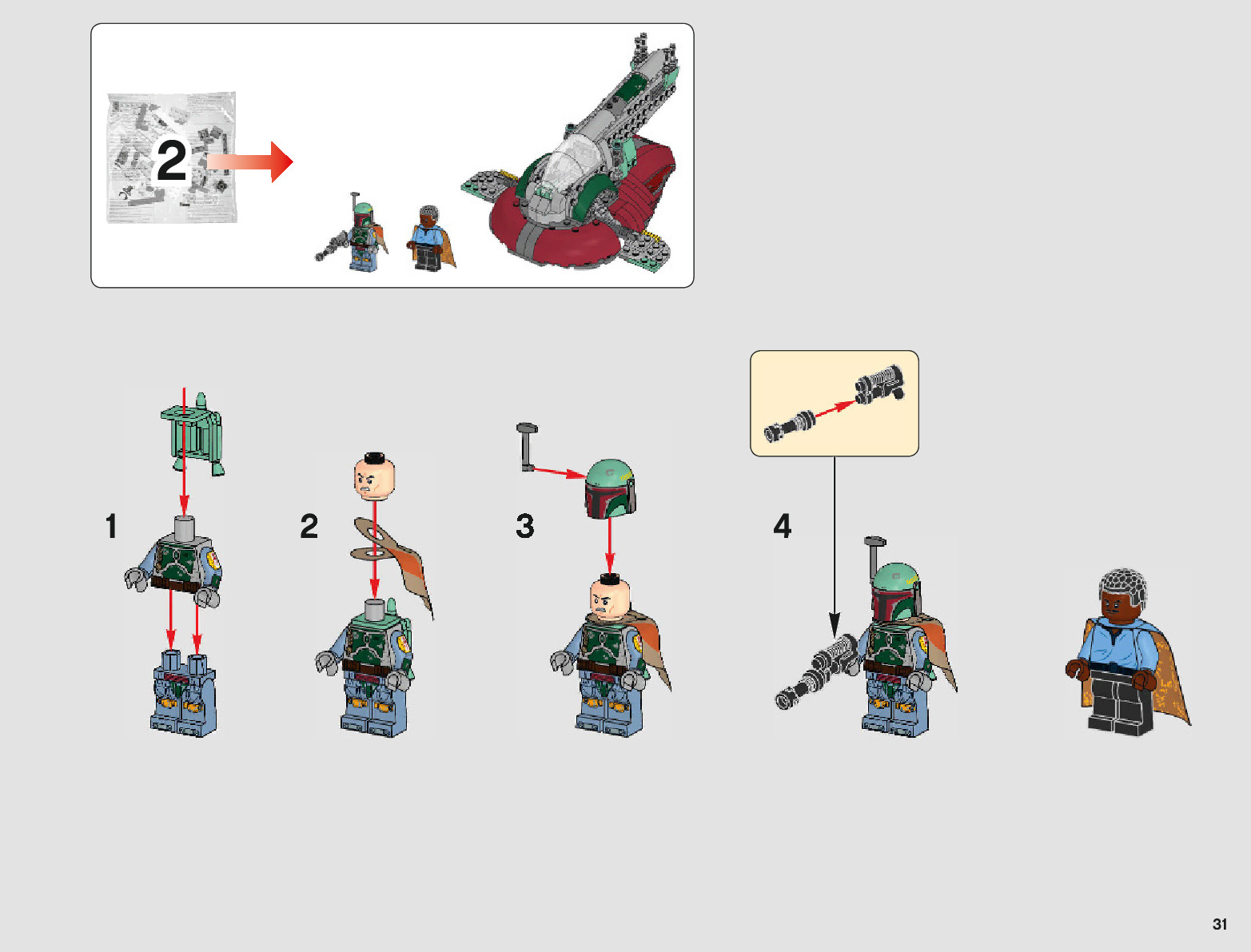 2

1

2

3

4

31