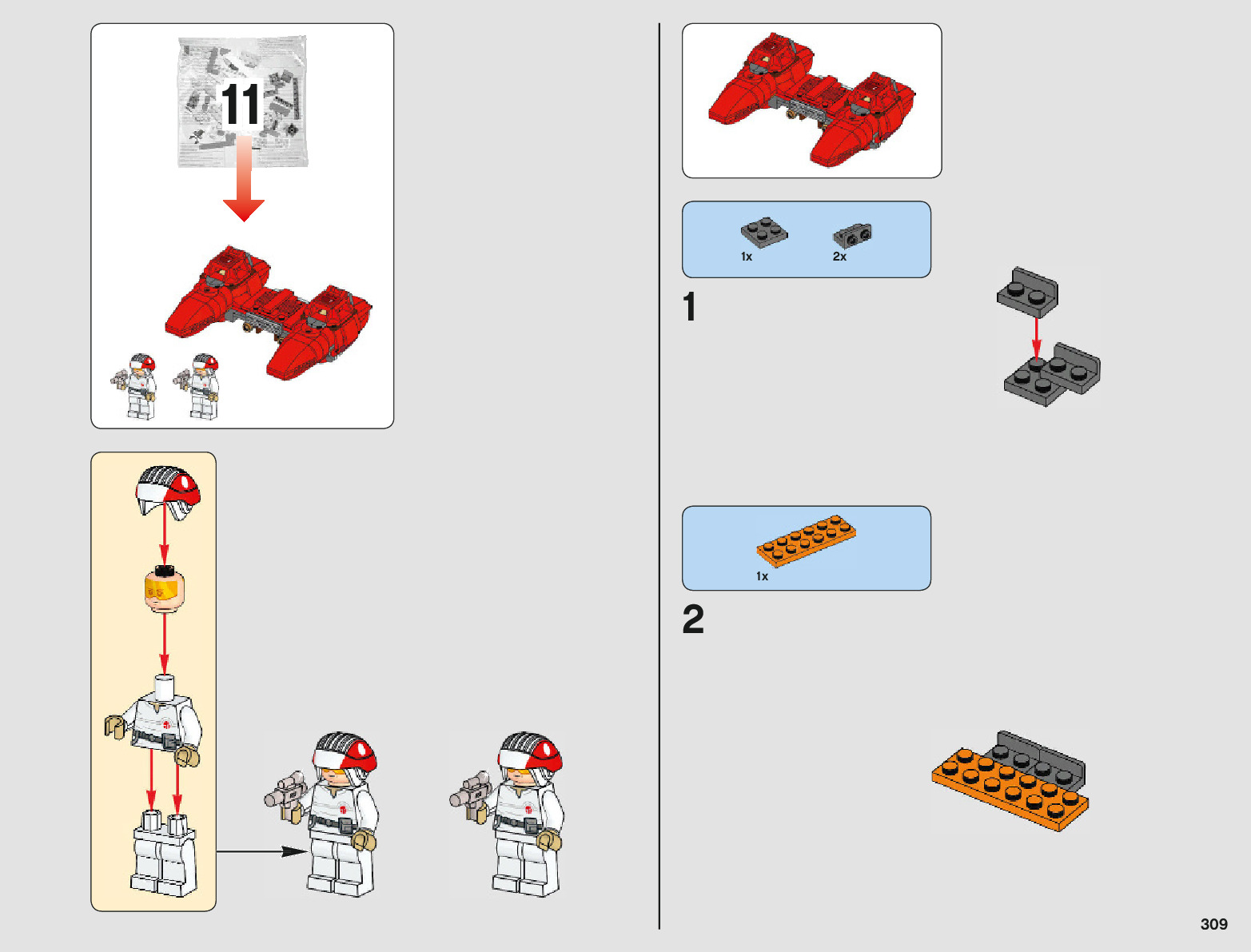 11

1x 2x

1

1x

2

309