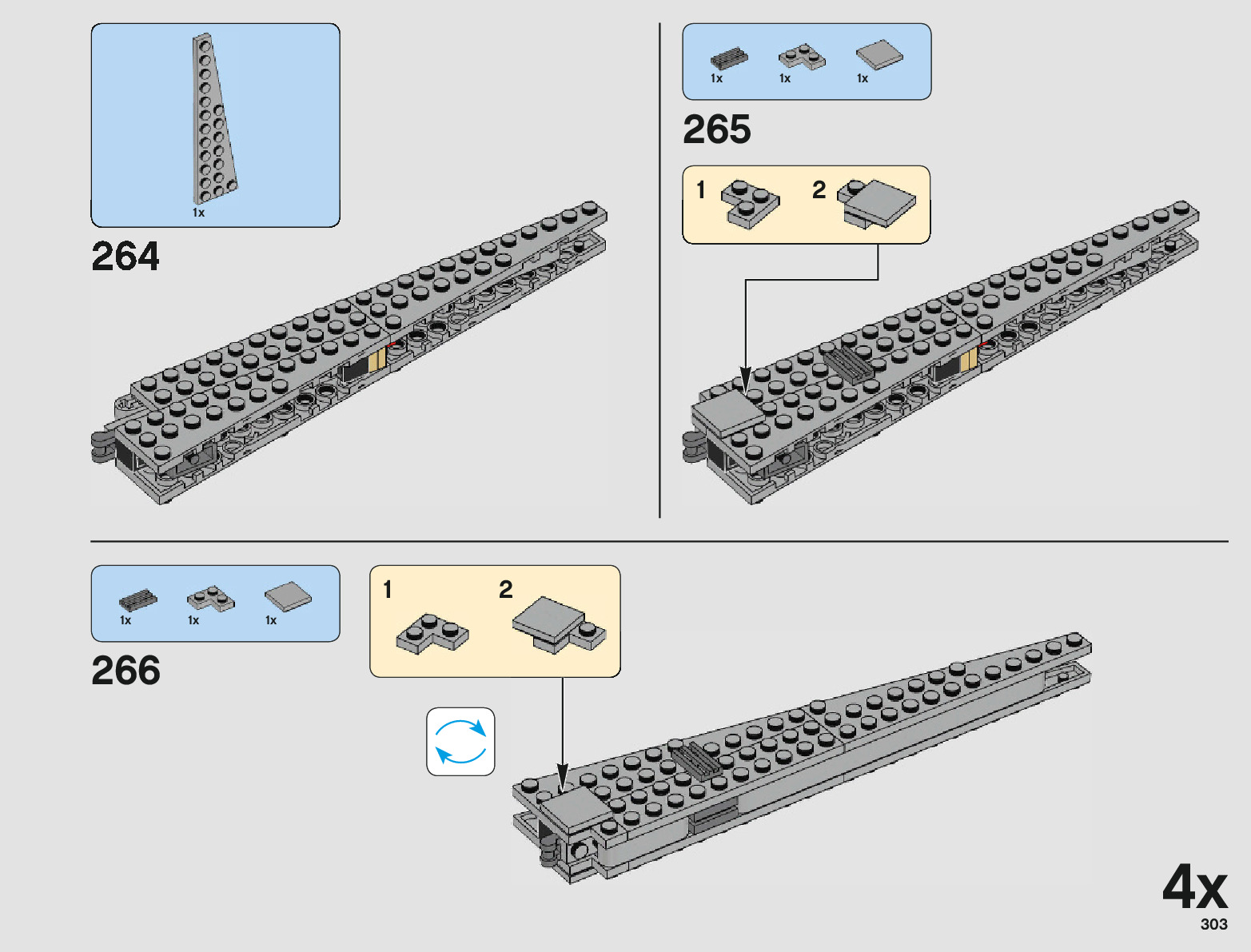 1x

264

1x 1x 1x

265

1 2

1x 1x 1x

266

1 2

4x

303