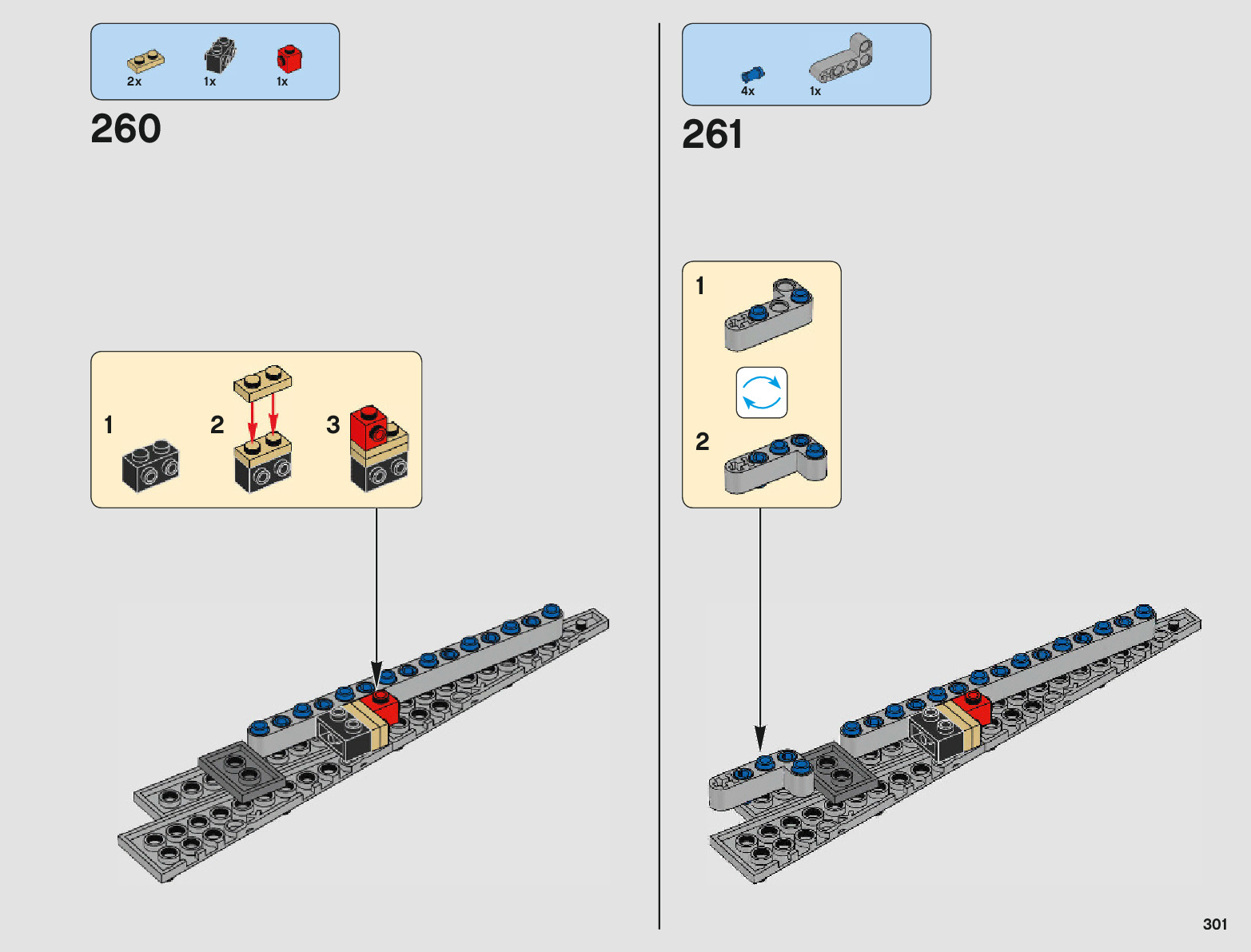 2x 1x 1x

260

1 2 3

4x 1x

261

1

2

301