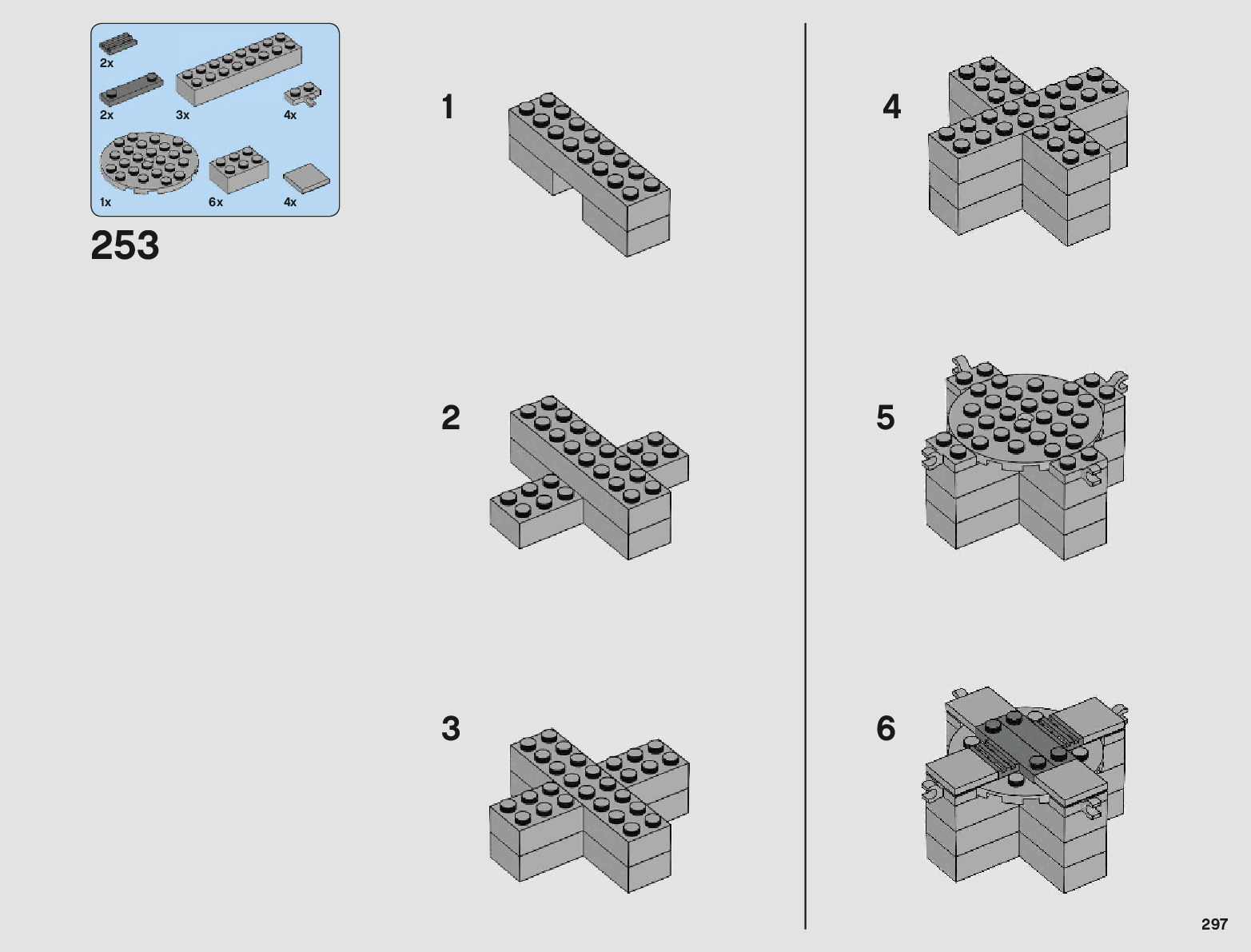 2x
2x
3x
4x
1x
6x
4x

253

1

2

3

4

5

6

297