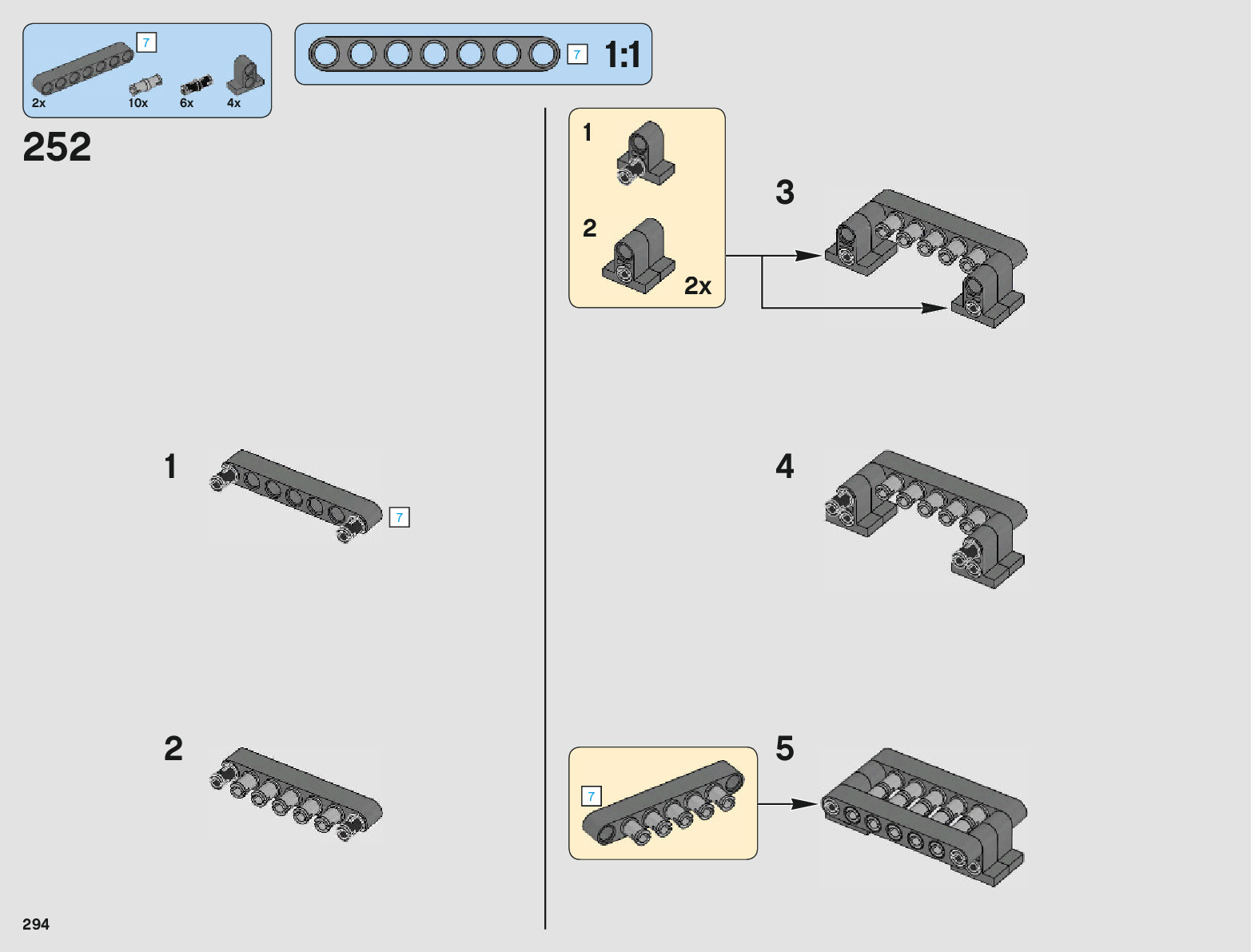 7
2x
10x
6x
4x

7
1:1

252

1
7

2

1

2

2x

3

4

7

5

294