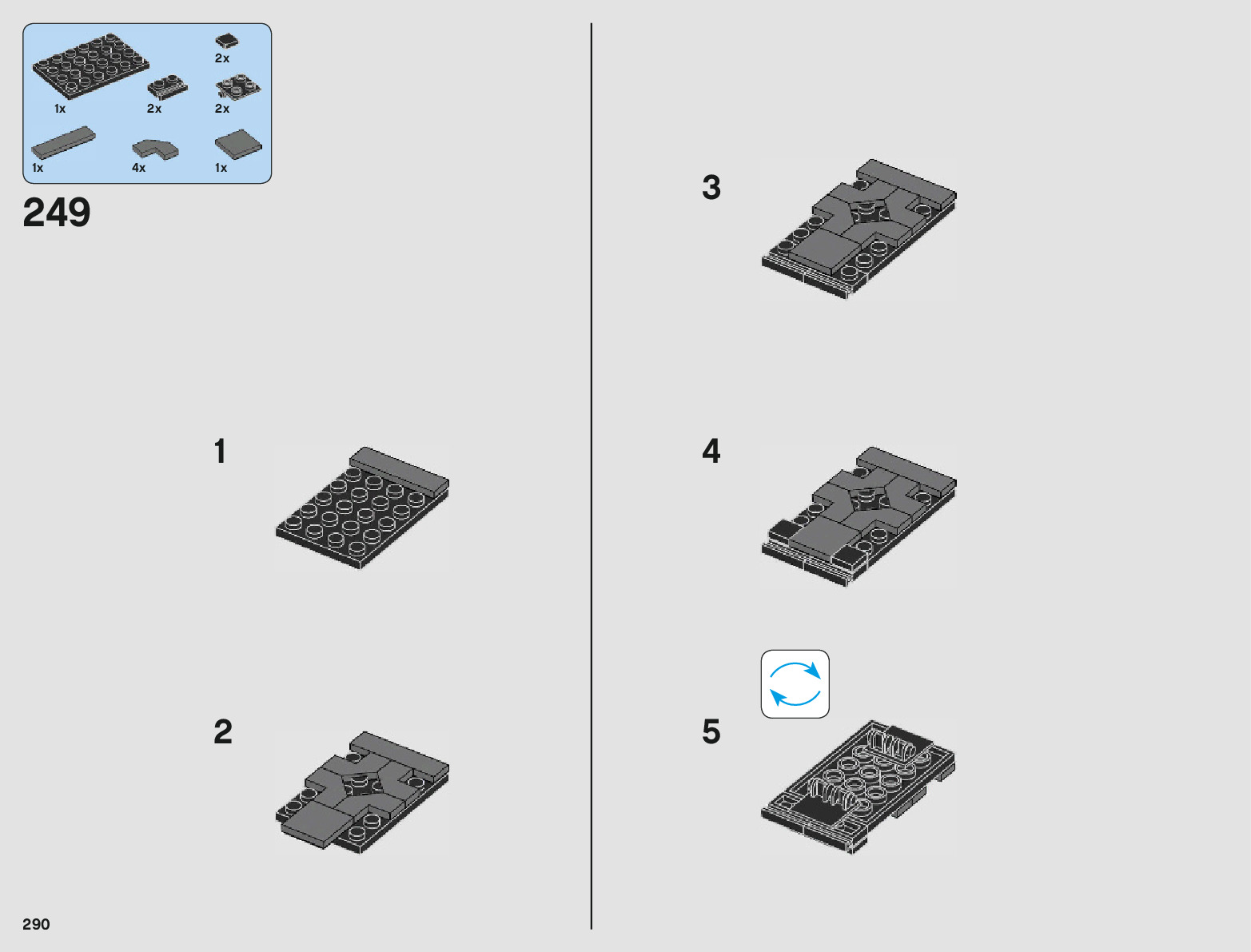 2x

1x

2x

2x

1x

4x

1x

249

1

2

3

4

5

290