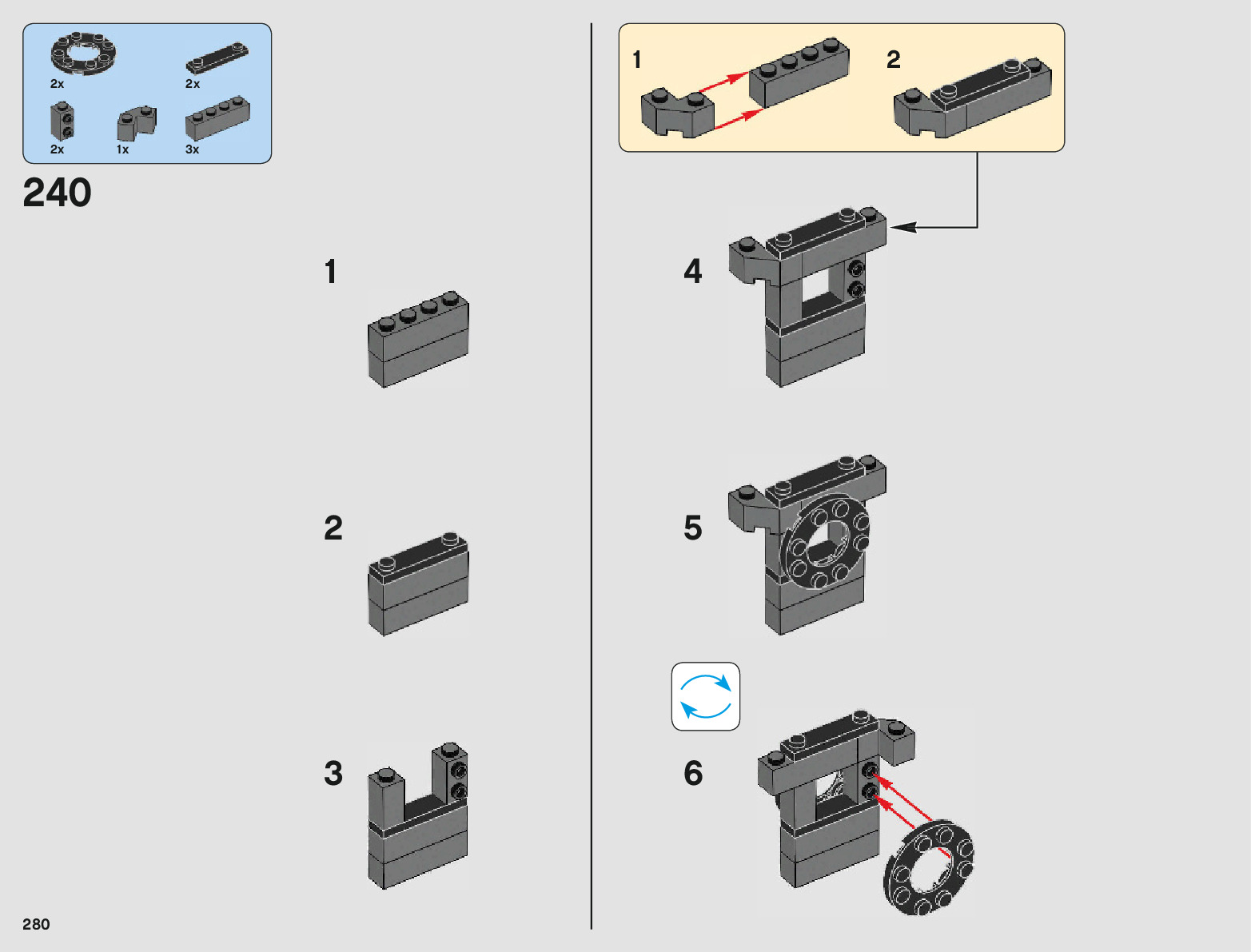 2x
2x
2x
1x
3x

240

1

2

3

1

2

4

5

6

280